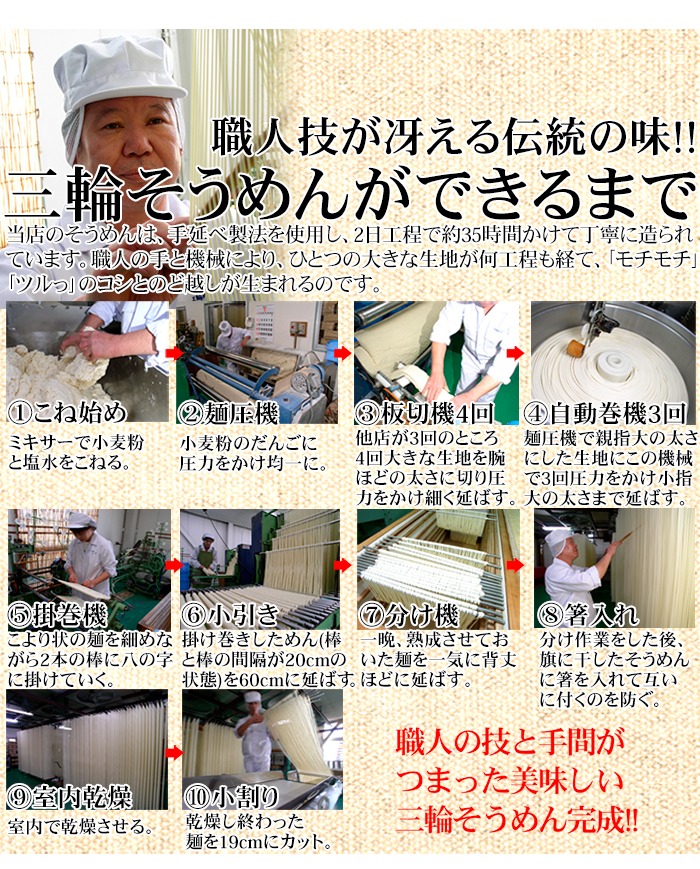 職人技が冴える伝統の味!!
三輪そうめんができるまで

当店のそうめんは、手延べ製法を使用し、2日工程で約35時間かけて丁寧に造られています。職人の手と機械により、ひとつの大きな生地が何工程も経て、「モチモチ」「ツルっ」のコシとのど越しが生まれるのです。

①こね始め
ミキサーで小麦粉と塩水をこねる。

②麺圧機
小麦粉のだんごに圧力をかけ均一に。

③板切機4回
他店が3回のところ4回大きな生地を腕ほどの太さに切り圧力をかけ細く延ばす。

④自動巻機3回
麺圧機で親指大の太さにした生地にこの機械で3回圧力をかけ小指大の太さまで延ばす。

⑤掛巻機
こより状の麺を細めながら2本の棒に八の字に掛けていく。

⑥小引き
掛け巻きしためん(棒と棒の間隔が20cmの状態)を60cmに延ばす。

⑦分け機
一晩、熟成させておいた麺を一気に背丈ほどに延ばす。

⑧箸入れ
分け作業をした後、旗に干したそうめんに箸を入れて互いに付くのを防ぐ。

⑨室内乾燥
室内で乾燥させる。

⑩小割り
乾燥し終わった麺を19cmにカット。

職人の技と手間がつまった美味しい三輪そうめん完成!!