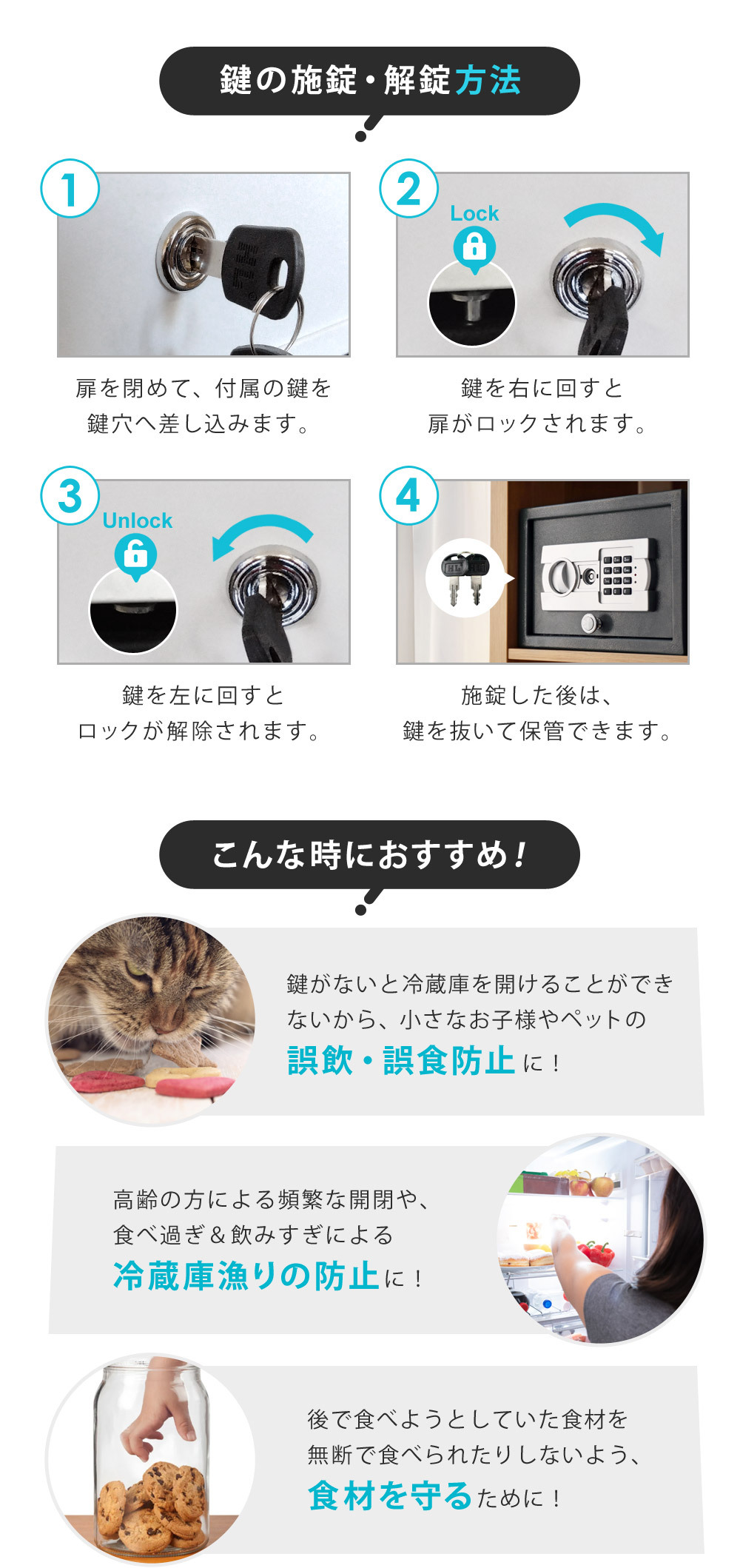 鍵の施錠・解錠方法

1

扉を閉めて、付属の鍵を鍵穴へ差し込みます。

2

Lock

鍵を右に回すと扉がロックされます。

3

Unlock

鍵を左に回すとロックが解除されます。

4

施錠した後は、鍵を抜いて保管できます。

こんな時におすすめ！

鍵がないと冷蔵庫を開けることができないから、小さなお子様やペットの誤飲・誤食防止に！

高齢の方による頻繁な開閉や、食べ過ぎ＆飲みすぎによる冷蔵庫漁りの防止に！

後で食べようとしていた食材を無断で食べられたりしないよう、食材を守るために！