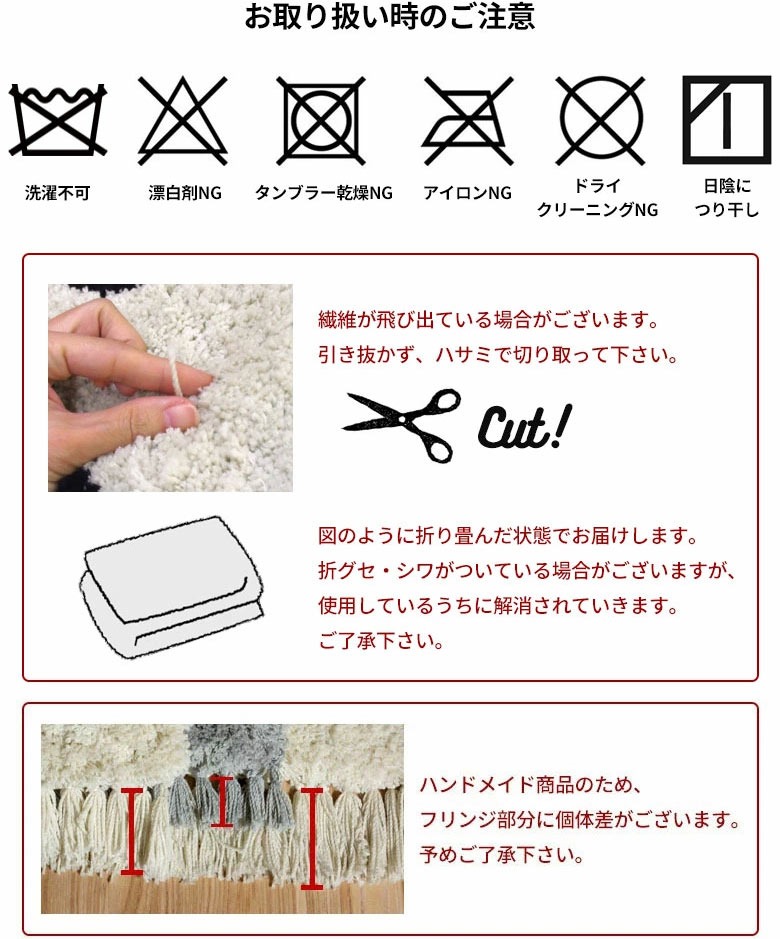 お取り扱い時のご注意

洗濯不可

漂白剤NG

タンブラー乾燥NG

アイロンNG

ドライクリーニングNG

日陰につり干し

繊維が飛び出ている場合がございます。
引き抜かず、ハサミで切り取って下さい。

Cut!

図のように折り畳んだ状態でお届けします。
折グセ・シワがついている場合がございますが、
使用しているうちに解消されていきます。
ご了承下さい。

ハンドメイド商品のため、
フリンジ部分に個体差がございます。
予めご了承下さい。