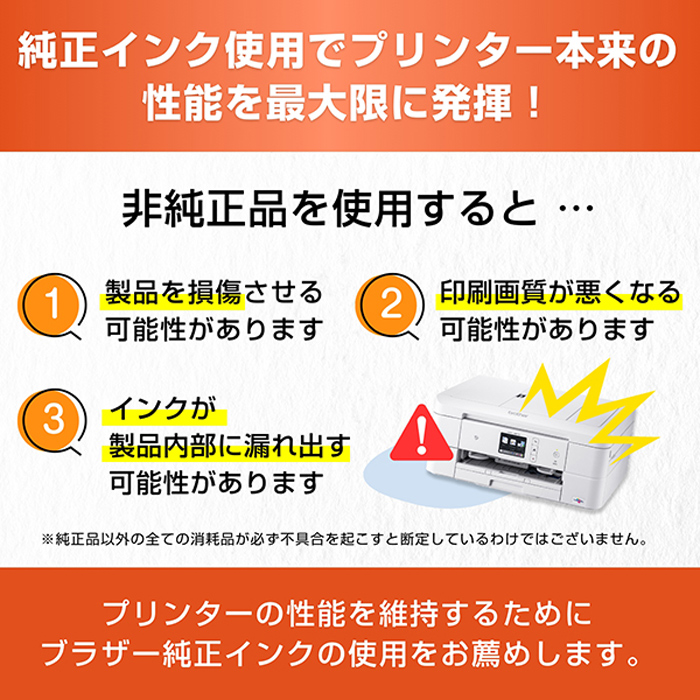 純正インク使用でプリンター本来の性能を最大限に発揮！

非純正品を使用すると …

1 製品を損傷させる可能性があります

2 印刷画質が悪くなる可能性があります

3 インクが製品内部に漏れ出す可能性があります

brother

※純正品以外の全ての消耗品が必ず不具合を起こすと断定しているわけではございません。

プリンターの性能を維持するためにブラザー純正インクの使用をお薦めします。