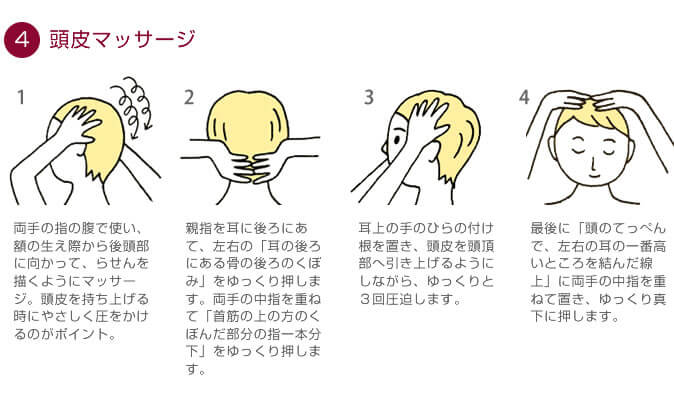 4 頭皮マッサージ

1

両手の指の腹で使い、額の生え際から後頭部に向かって、らせんを描くようにマッサージ。頭皮を持ち上げる時にやさしく圧をかけるのがポイント。

2

親指を耳に後ろにあて、左右の「耳の後ろにある骨の後ろのくぼみ」をゆっくり押します。両手の中指を重ねて「首筋の上の方のくぼんだ部分の指一本分下」をゆっくり押します。

3

耳上の手のひらの付け根を置き、頭皮を頭頂部へ引き上げるようにしながら、ゆっくりと3回圧迫します。

4

最後に「頭のてっぺんで、左右の耳の一番高いところを結んだ線上」に両手の中指を重ねて置き、ゆっくり真下に押します。