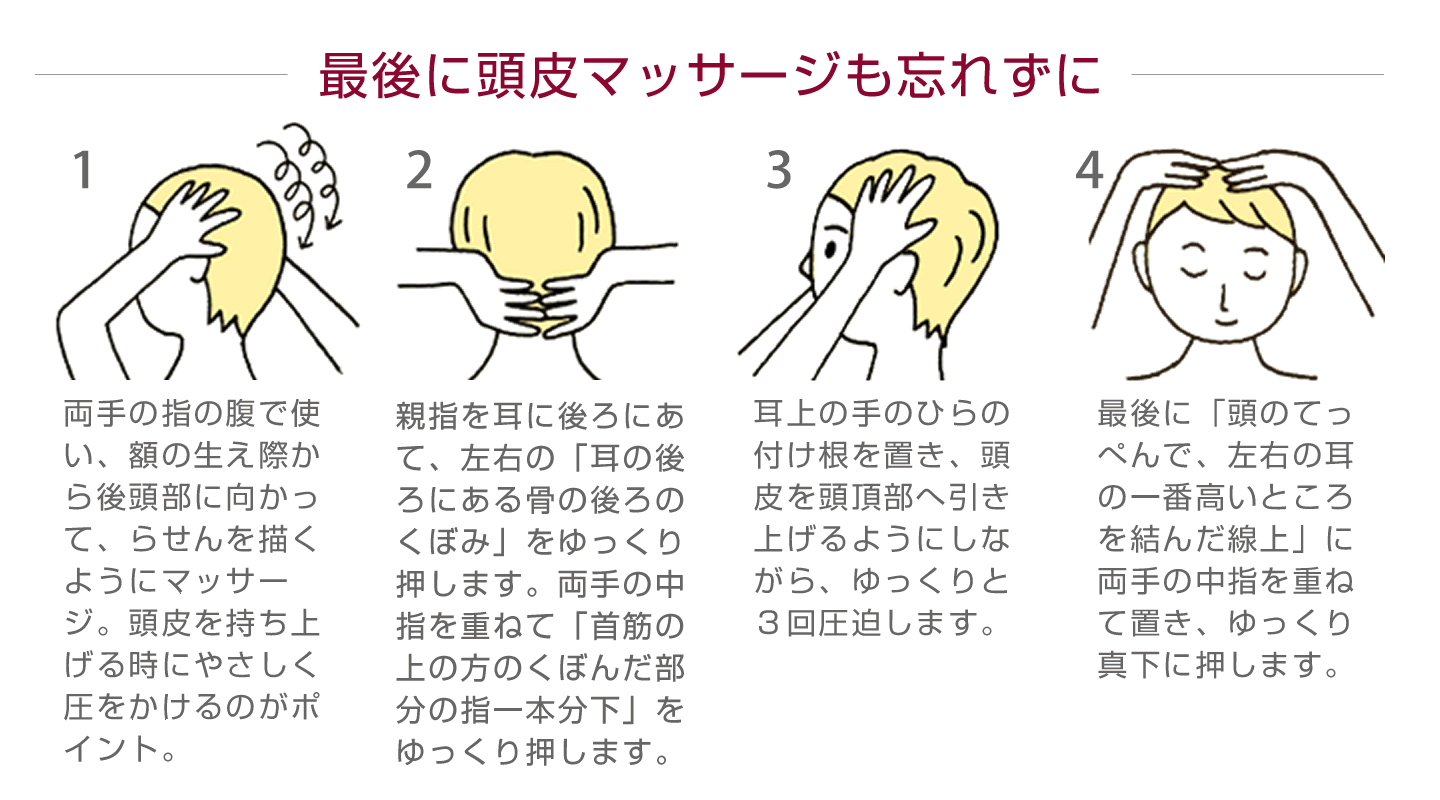 最後に頭皮マッサージも忘れずに

1

両手の指の腹で使い、額の生え際から後頭部に向かって、らせんを描くようにマッサージ。頭皮を持ち上げる時にやさしく圧をかけるのがポイント。

2

親指を耳に後ろにあて、左右の「耳の後ろにある骨の後ろのくぼみ」をゆっくり押します。両手の中指を重ねて「首筋の上の方のくぼんだ部分の指一本分下」をゆっくり押します。

3

耳上の手のひらの付け根を置き、頭皮を頭頂部へ引き上げるようにしながら、ゆっくりと３回圧迫します。

4

最後に「頭のてっぺんで、左右の耳の一番高いところを結んだ線上」に両手の中指を重ねて置き、ゆっくり真下に押します。