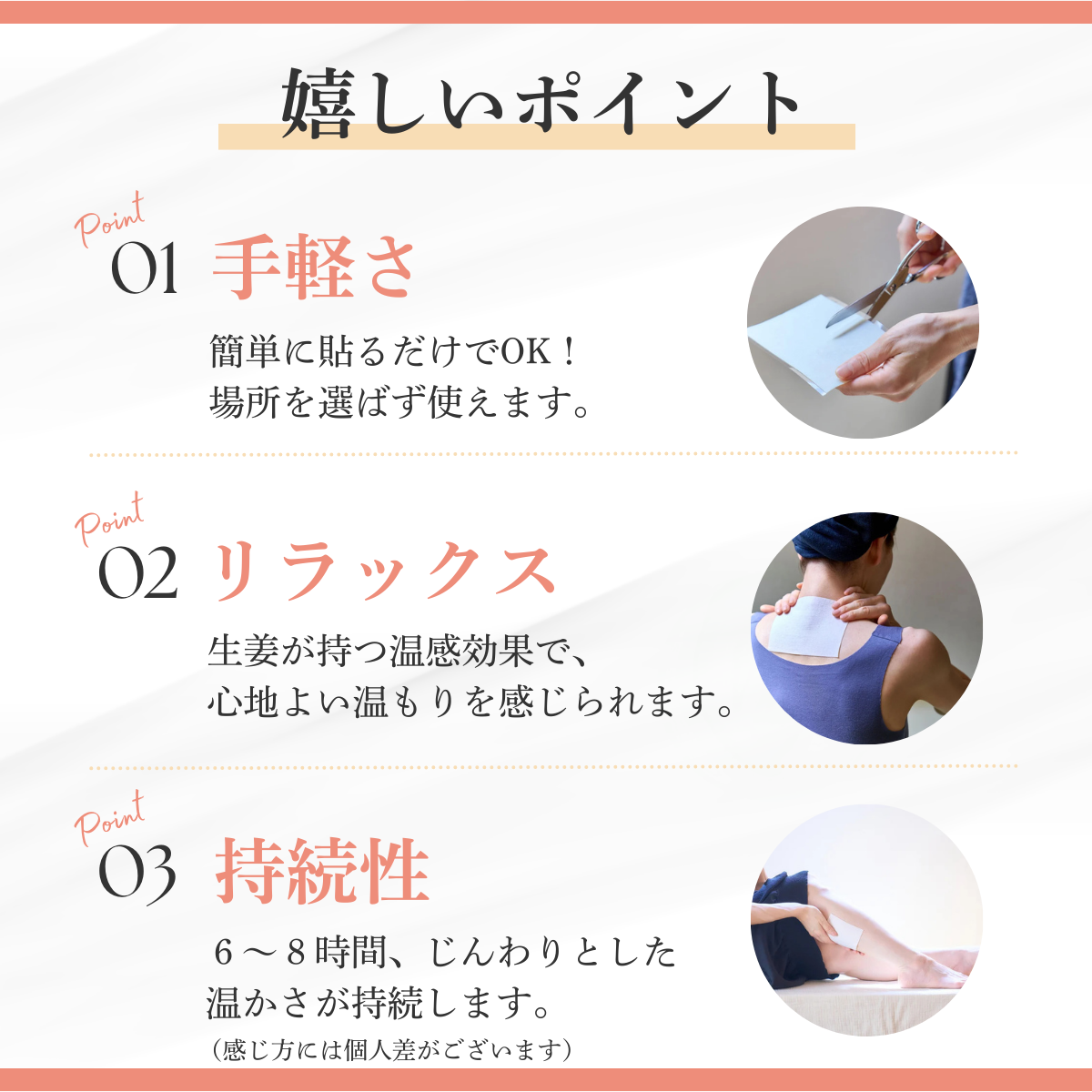 嬉しいポイント

Point
01 手軽さ

簡単に貼るだけでOK！
場所を選ばず使えます。

Point
02 リラックス

生姜が持つ温感効果で、
心地よい温もりを感じられます。

Point
03 持続性

６～８時間、じんわりとした
温かさが持続します。
（感じ方には個人差がございます）