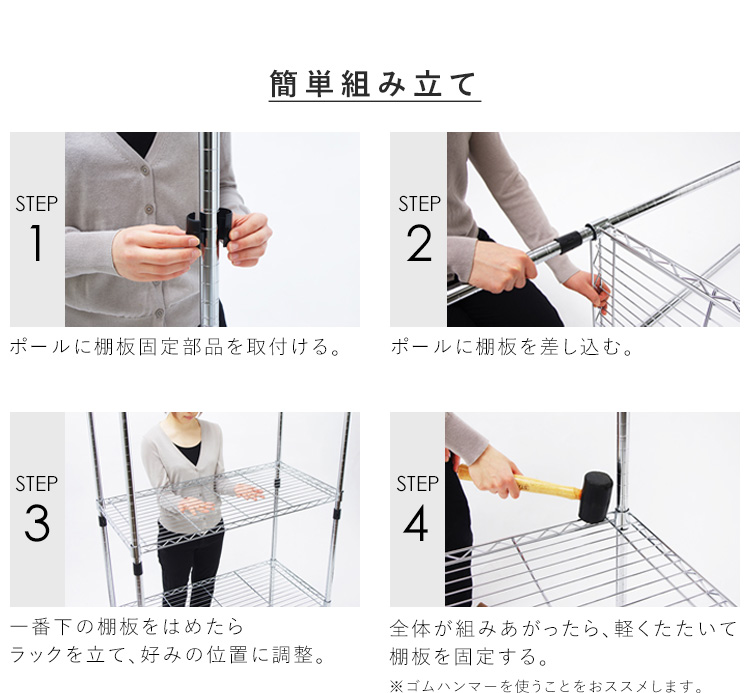 簡単組み立て

STEP 1

ポールに棚板固定部品を取付ける。

STEP 2

ポールに棚板を差し込む。

STEP 3

一番下の棚板をはめたら
ラックを立て、好みの位置に調整。

STEP 4

全体が組みあがったら、軽くたたいて
棚板を固定する。

※ゴムハンマーを使うことをおススメします。