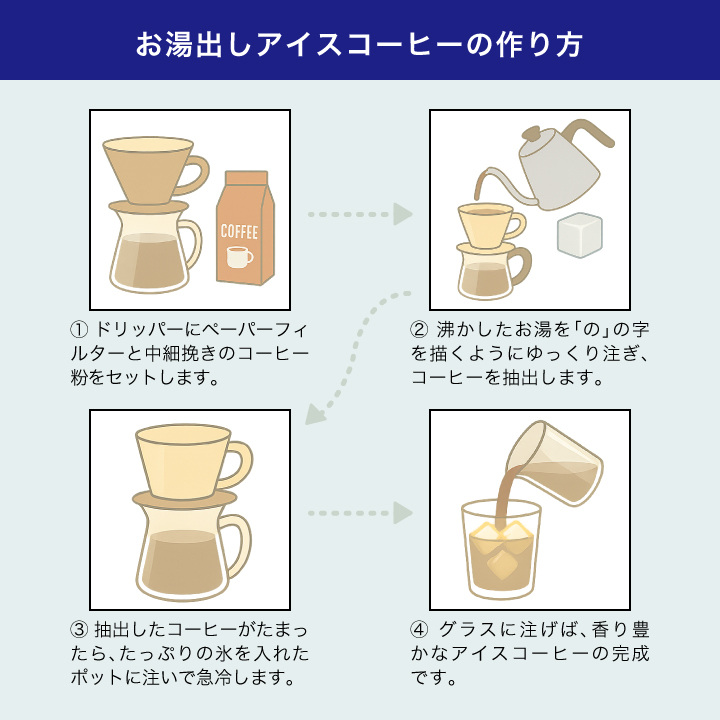 お湯出しアイスコーヒーの作り方

COFFEE

① ドリッパーにペーパーフィルターと中細挽きのコーヒー粉をセットします。

② 沸かしたお湯を「の」の字を描くようにゆっくり注ぎ、コーヒーを抽出します。

③ 抽出したコーヒーがたまったら、たっぷりの氷を入れたポットに注いで急冷します。

④ グラスに注げば、香り豊かなアイスコーヒーの完成です。