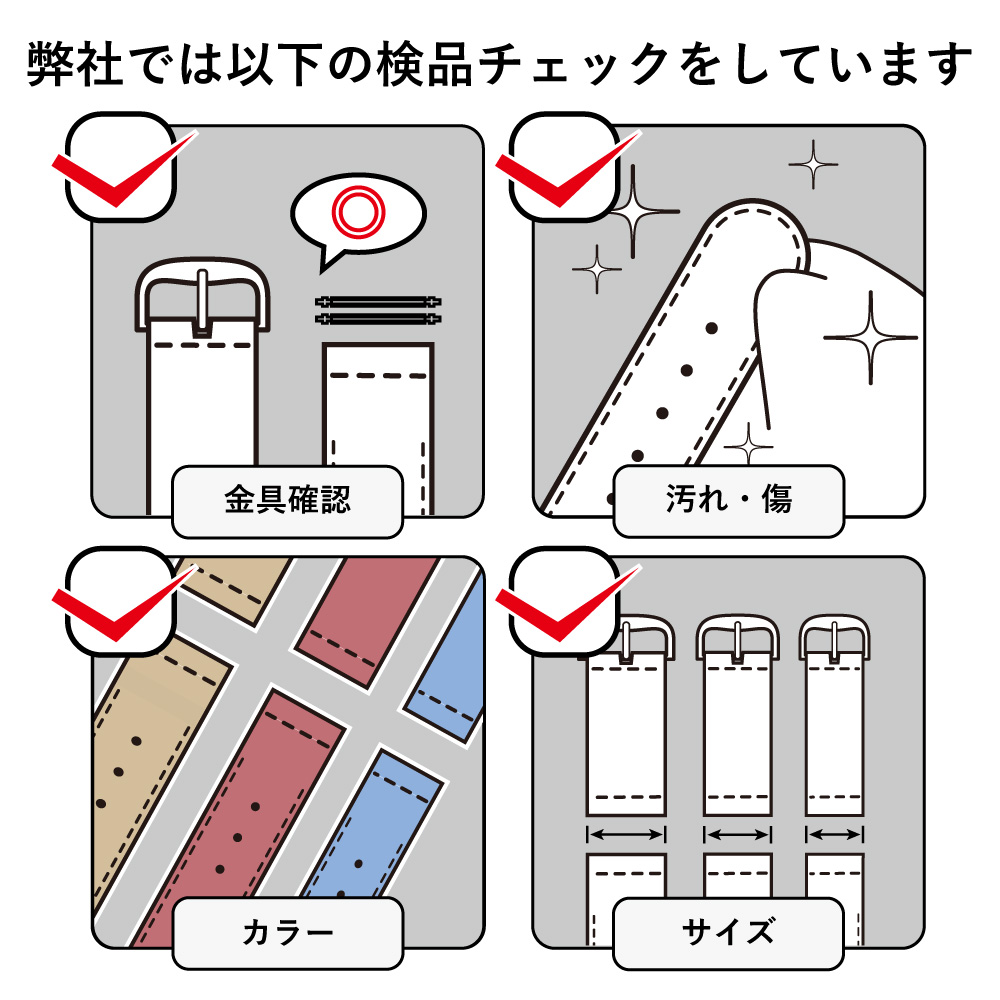 弊社では以下の検品チェックをしています

金具確認

汚れ・傷

カラー

サイズ