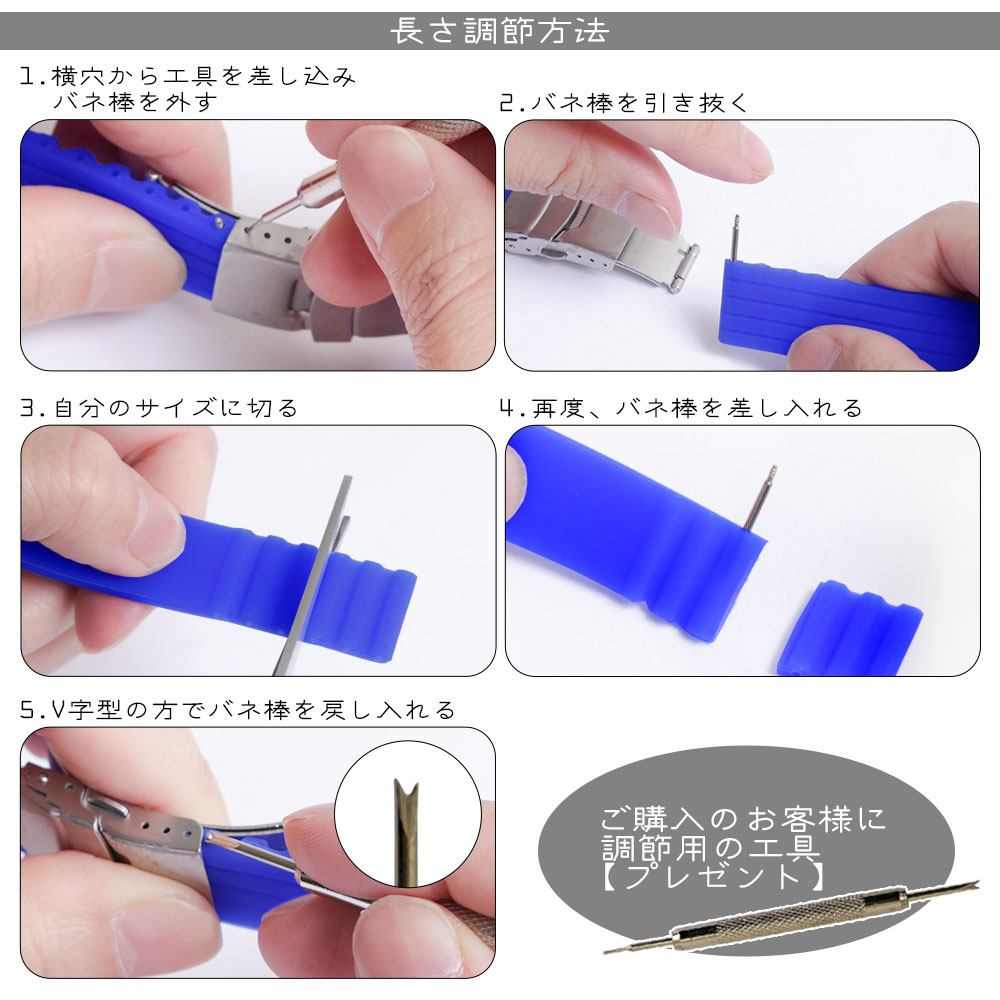 長さ調節方法

1.横穴から工具を差し込み バネ棒を外す

2.バネ棒を引き抜く

3.自分のサイズに切る

4.再度、バネ棒を差し入れる

5.V字型の方でバネ棒を戻し入れる

ご購入のお客様に
調節用の工具
【プレゼント】