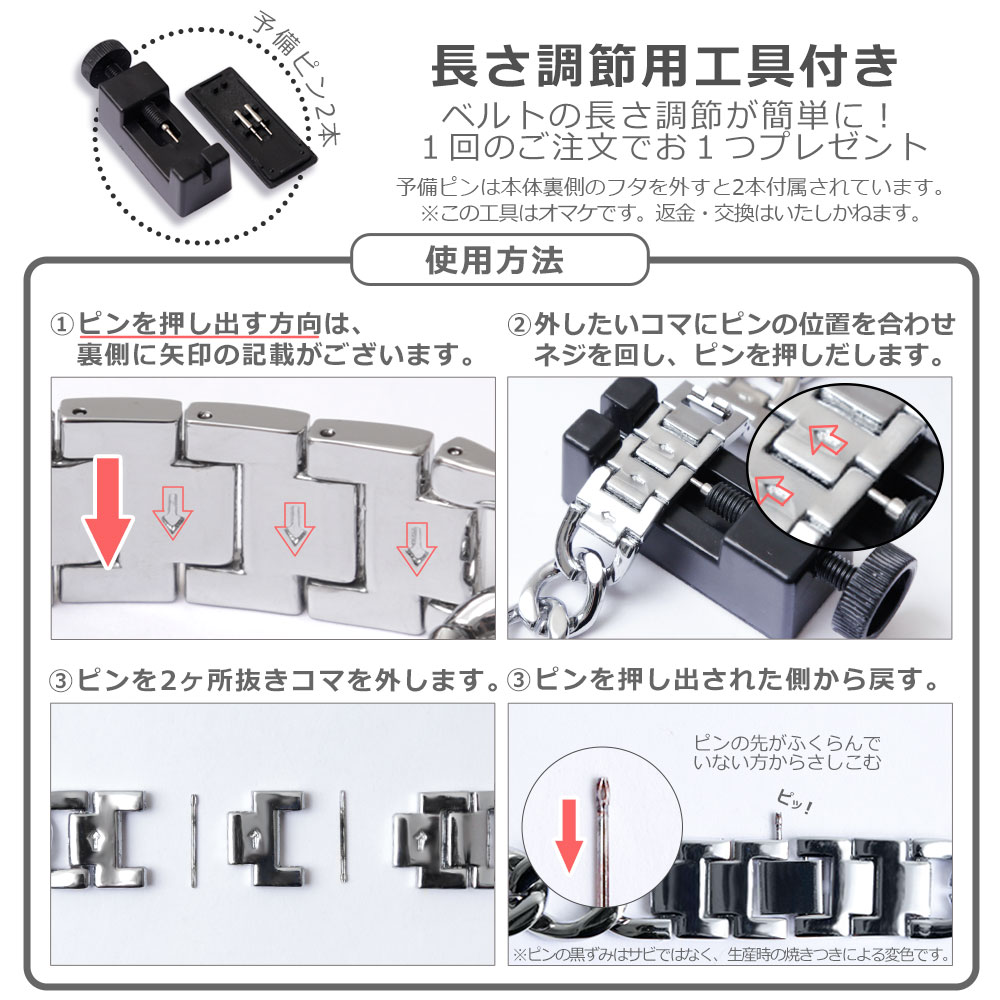 予備ピン2本

長さ調節用工具付き
ベルトの長さ調節が簡単に！
１回のご注文でお１つプレゼント
予備ピンは本体裏側のフタを外すと2本付属されています。
※この工具はオマケです。返金・交換はいたしかねます。

使用方法

①ピンを押し出す方向は、裏側に矢印の記載がございます。

②外したいコマにピンの位置を合わせネジを回し、ピンを押しだします。

③ピンを2ヶ所抜きコマを外します。

③ピンを押し出された側から戻す。

ピンの先がふくらんでいない方からさしこむ

ピッ！

※ピンの黒ずみはサビではなく、生産時の焼きつきによる変色です。