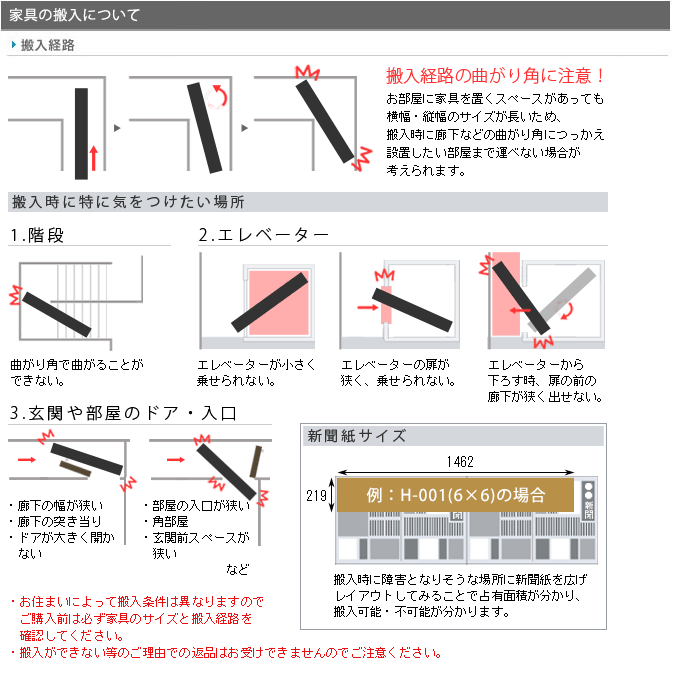 家具の搬入について

搬入経路

搬入経路の曲がり角に注意！

お部屋に家具を置くスペースがあっても横幅・縦幅のサイズが長いため、搬入時に廊下などの曲がり角につっかえ設置したい部屋まで運べない場合が考えられます。

搬入時に特に気をつけたい場所

1.階段

曲がり角で曲がることができない。

2.エレベーター

エレベーターが小さく乗せられない。

エレベーターの扉が狭く、乗せられない。

エレベーターから下ろす時、扉の前の廊下が狭く出せない。

3.玄関や部屋のドア・入口

・廊下の幅が狭い
・廊下の突き当り
・ドアが大きく開かない

・部屋の入口が狭い
・角部屋
・玄関前スペースが狭い

など

新聞紙サイズ

1462

219

例：H-001(6×6)の場合

新聞

搬入時に障害となりそうな場所に新聞紙を広げレイアウトしてみることで占有面積が分かり、搬入可能・不可能が分かります。

・お住まいによって搬入条件は異なりますのでご購入前は必ず家具のサイズと搬入経路を確認してください。
・搬入ができない等のご理由での返品はお受けできませんのでご注意ください。