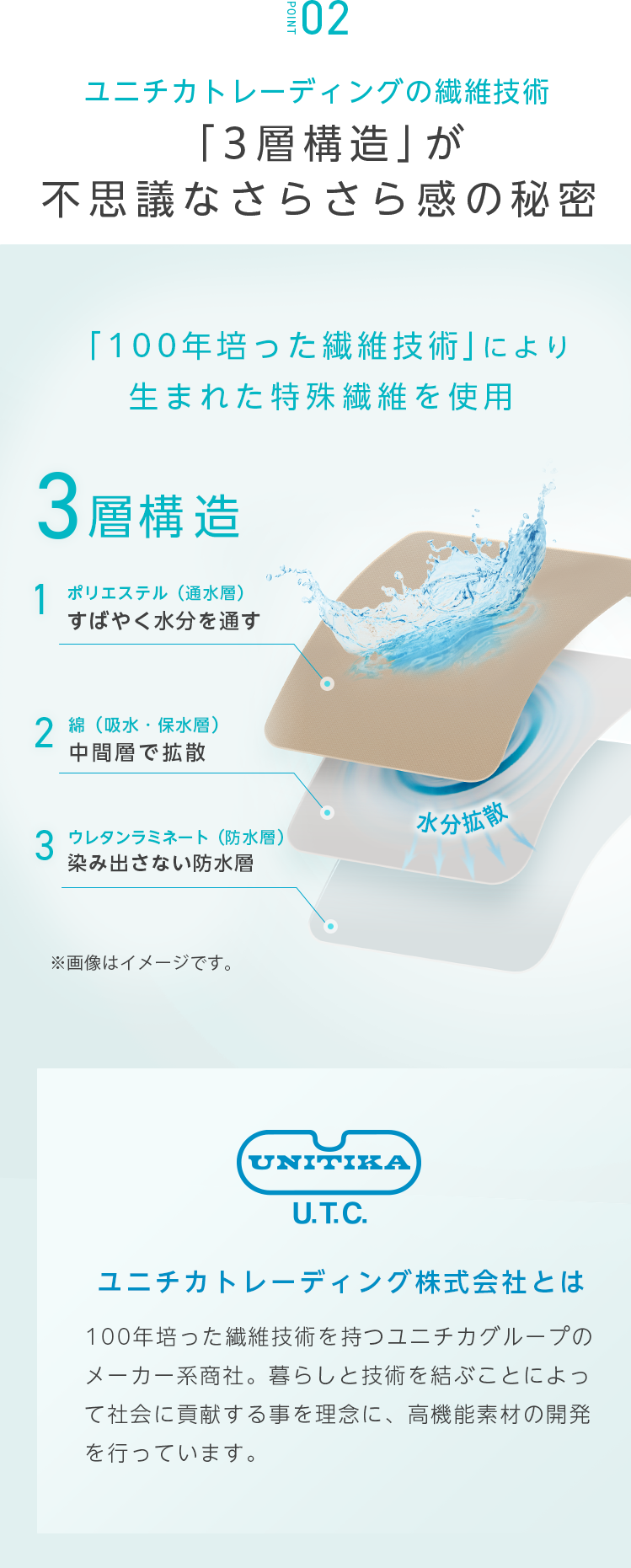 POINT 02

ユニチカトレーディングの繊維技術
「3層構造」が
不思議なさらさら感の秘密

「100年培った繊維技術」により
生まれた特殊繊維を使用

3層構造

1 ポリエステル（通水層）
すばやく水分を通す

2 綿（吸水・保水層）
中間層で拡散

3 ウレタンラミネート（防水層）
染み出さない防水層

水分拡散

※画像はイメージです。

UNITIKA
U.T.C.

ユニチカトレーディング株式会社とは

100年培った繊維技術を持つユニチカグループのメーカー系商社。暮らしと技術を結ぶことによって社会に貢献する事を理念に、高機能素材の開発を行っています。