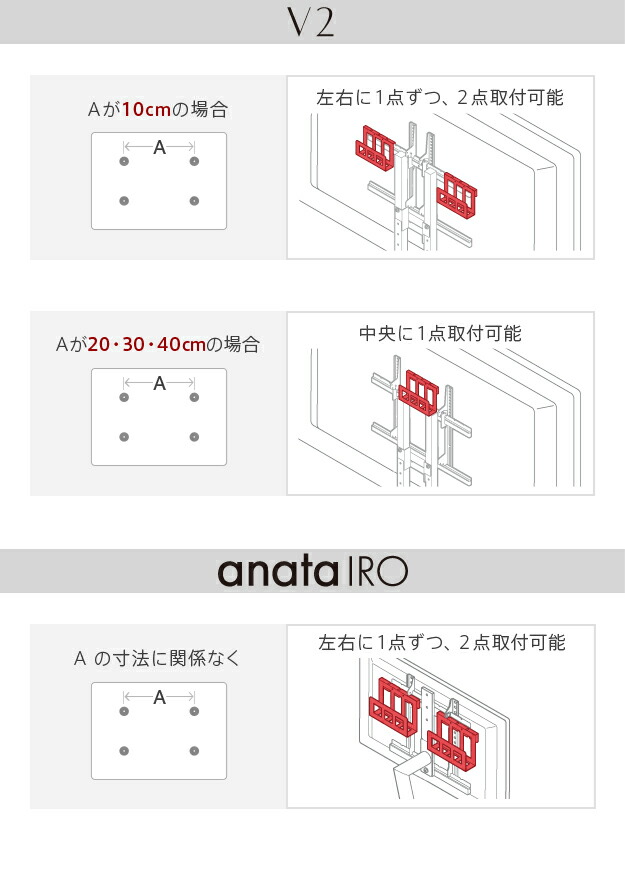 V2

Aが10cmの場合

A

左右に1点ずつ、2点取付可能

Aが20・30・40cmの場合

A

中央に1点取付可能

anataIRO

A の寸法に関係なく

A

左右に1点ずつ、2点取付可能