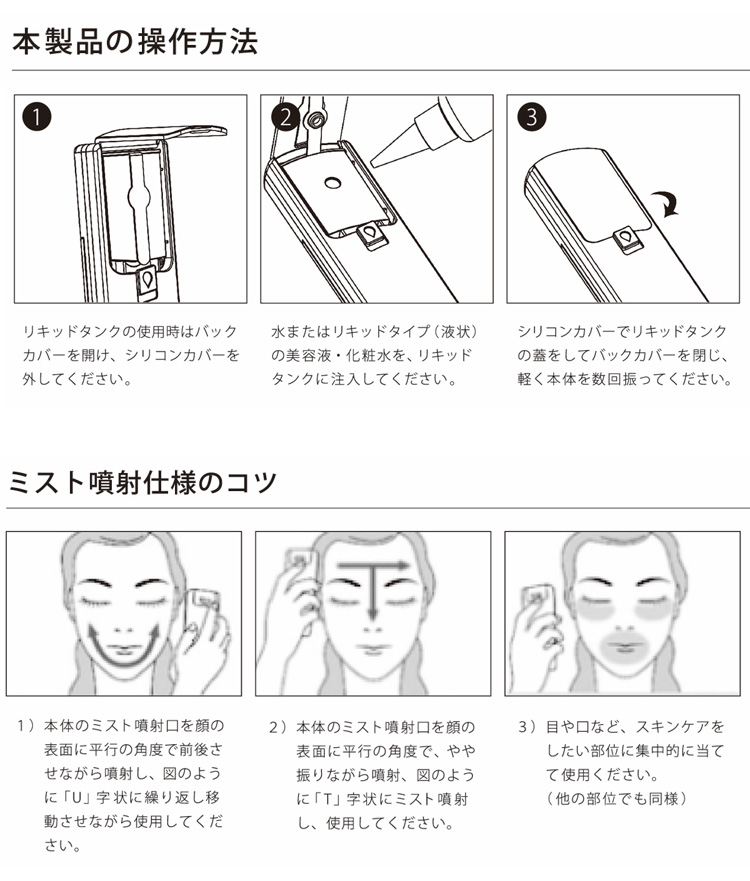 本製品の操作方法

1

リキッドタンクの使用時はバックカバーを開け、シリコンカバーを外してください。

2

水またはリキッドタイプ（液状）の美容液・化粧水を、リキッドタンクに注入してください。

3

シリコンカバーでリキッドタンクの蓋をしてバックカバーを閉じ、軽く本体を数回振ってください。

ミスト噴射仕様のコツ

1）本体のミスト噴射口を顔の表面に平行の角度で前後させながら噴射し、図のように「U」字状に繰り返し移動させながら使用してください。

2）本体のミスト噴射口を顔の表面に平行の角度で、やや振りながら噴射、図のように「T」字状にミスト噴射し、使用してください。

3）目や口など、スキンケアをしたい部位に集中的に当てて使用ください。
（他の部位でも同様）