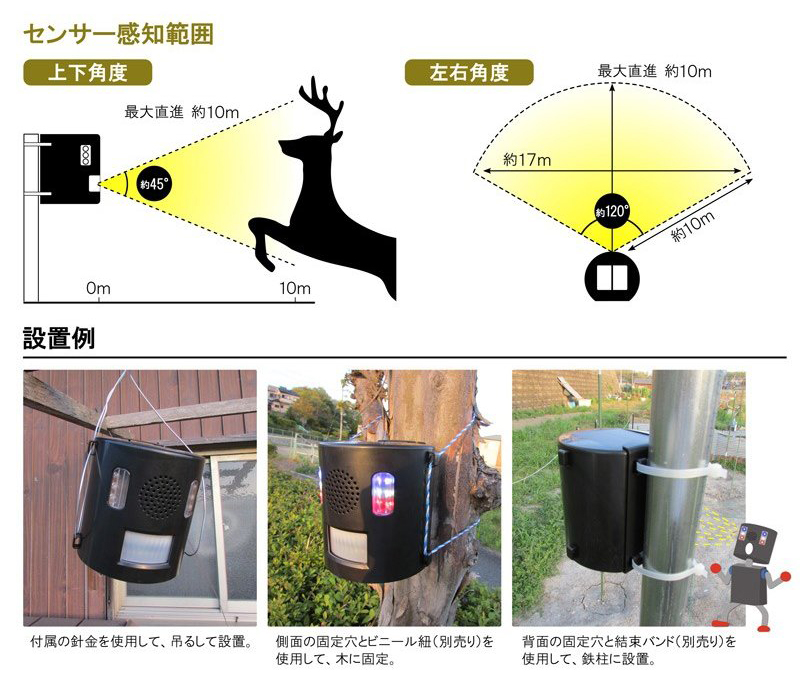 センサー感知範囲

上下角度

最大直進 約10m

約45°

0m

10m

左右角度

最大直進 約10m

約17m

約120°

約10m

設置例

付属の針金を使用して、吊るして設置。

側面の固定穴とビニール紐（別売り）を使用して、木に固定。

背面の固定穴と結束バンド（別売り）を使用して、鉄柱に設置。