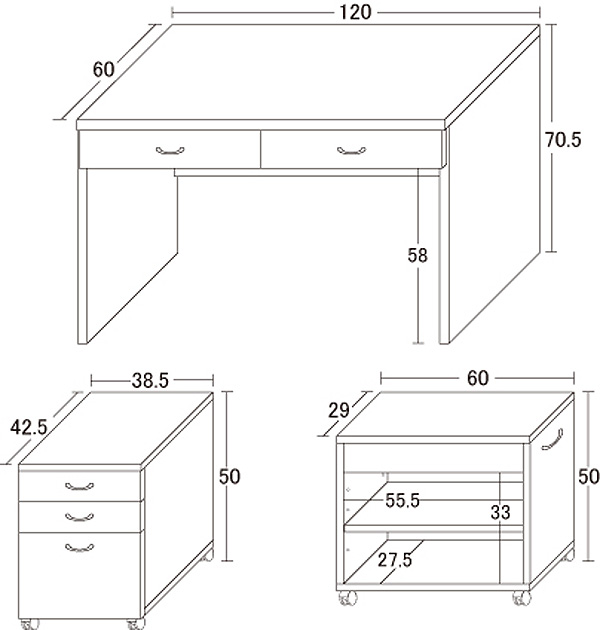 120
60
70.5
58
38.5
42.5
50
60
29
50
55.5
33
27.5