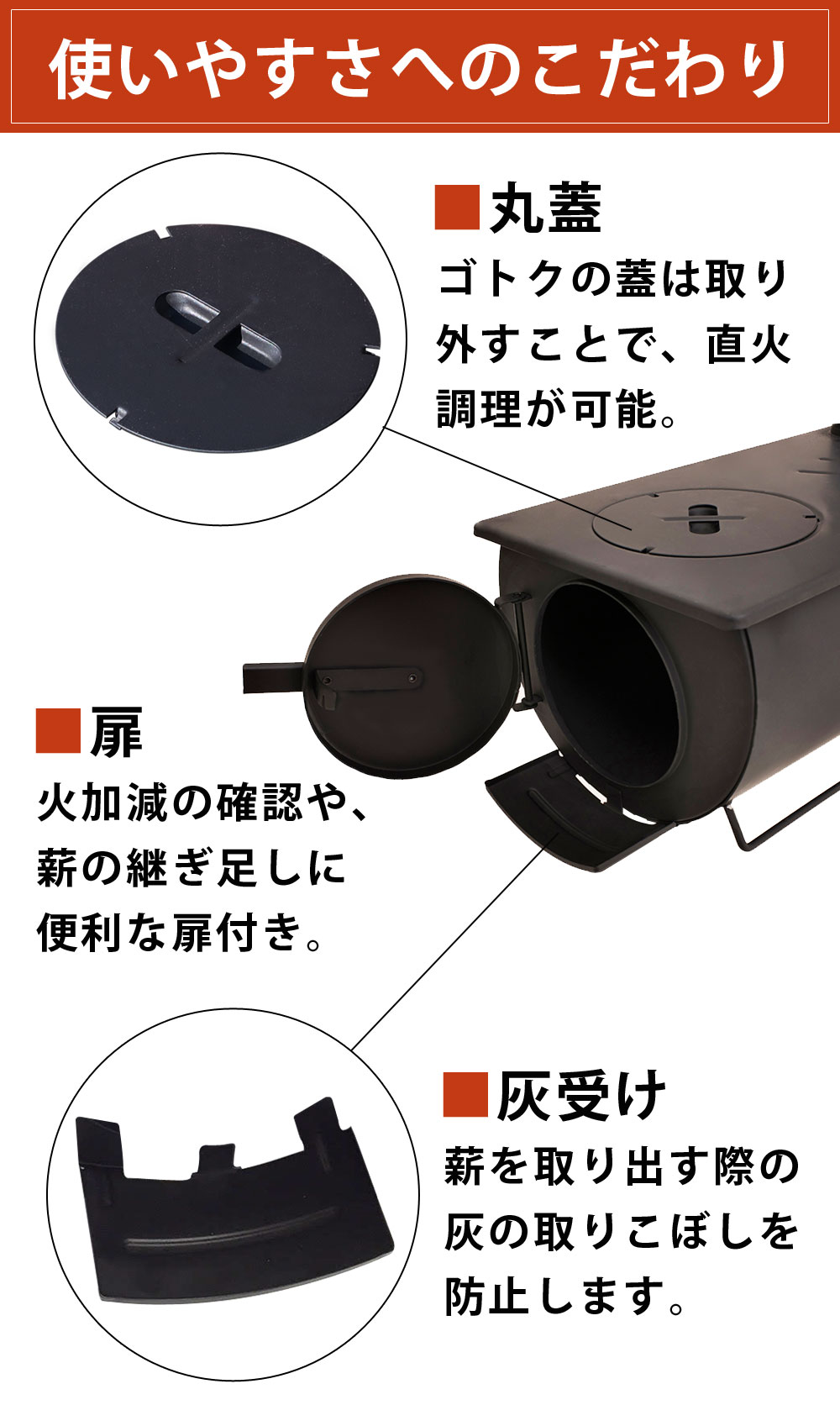 使いやすさへのこだわり

■丸蓋
ゴトクの蓋は取り外すことで、直火調理が可能。

■扉
火加減の確認や、薪の継ぎ足しに便利な扉付き。

■灰受け
薪を取り出す際の灰の取りこぼしを防止します。