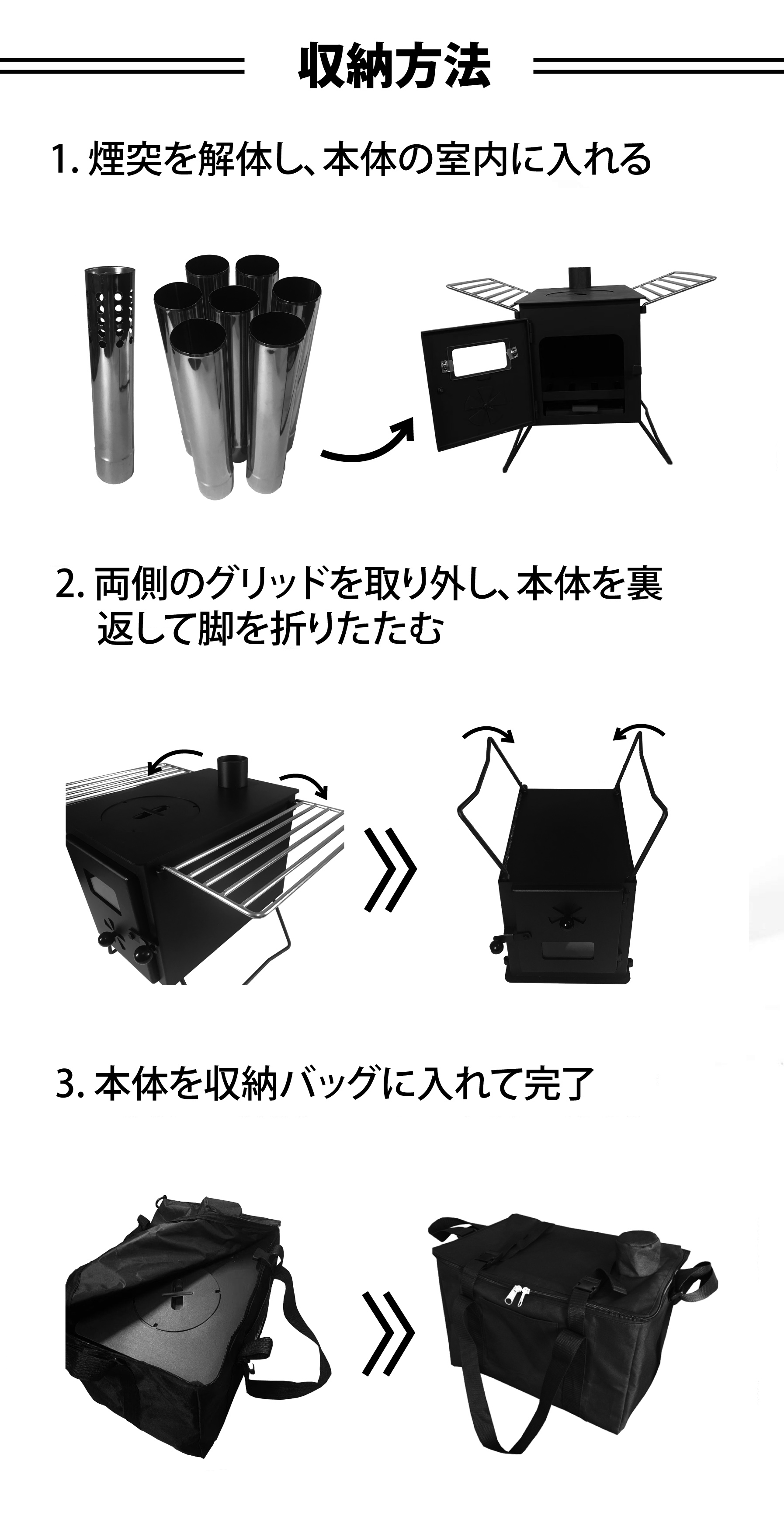 収納方法

1. 煙突を解体し、本体の室内に入れる

2. 両側のグリッドを取り外し、本体を裏返して脚を折りたたむ

3. 本体を収納バッグに入れて完了