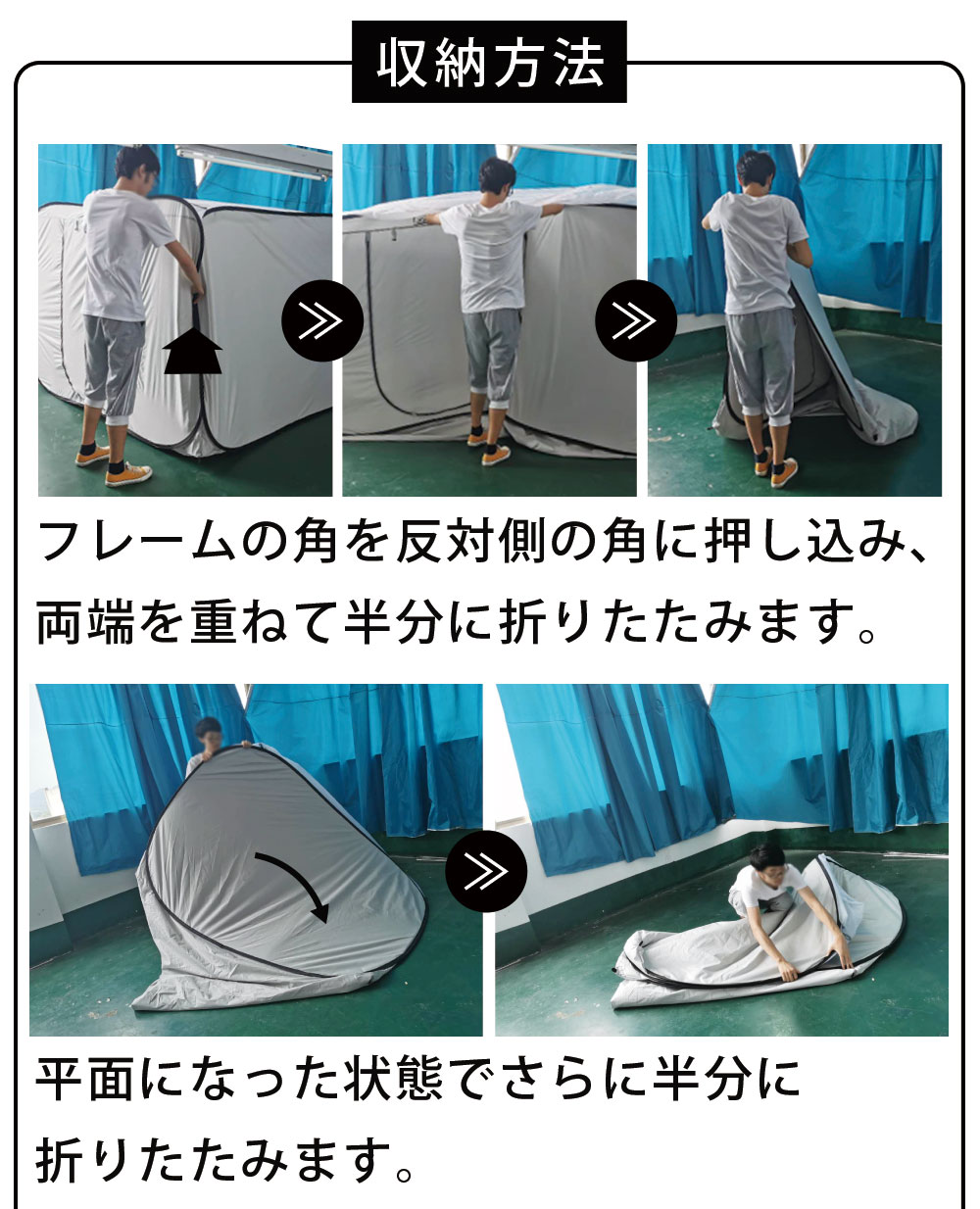 収納方法

フレームの角を反対側の角に押し込み、両端を重ねて半分に折りたたみます。

平面になった状態でさらに半分に折りたたみます。