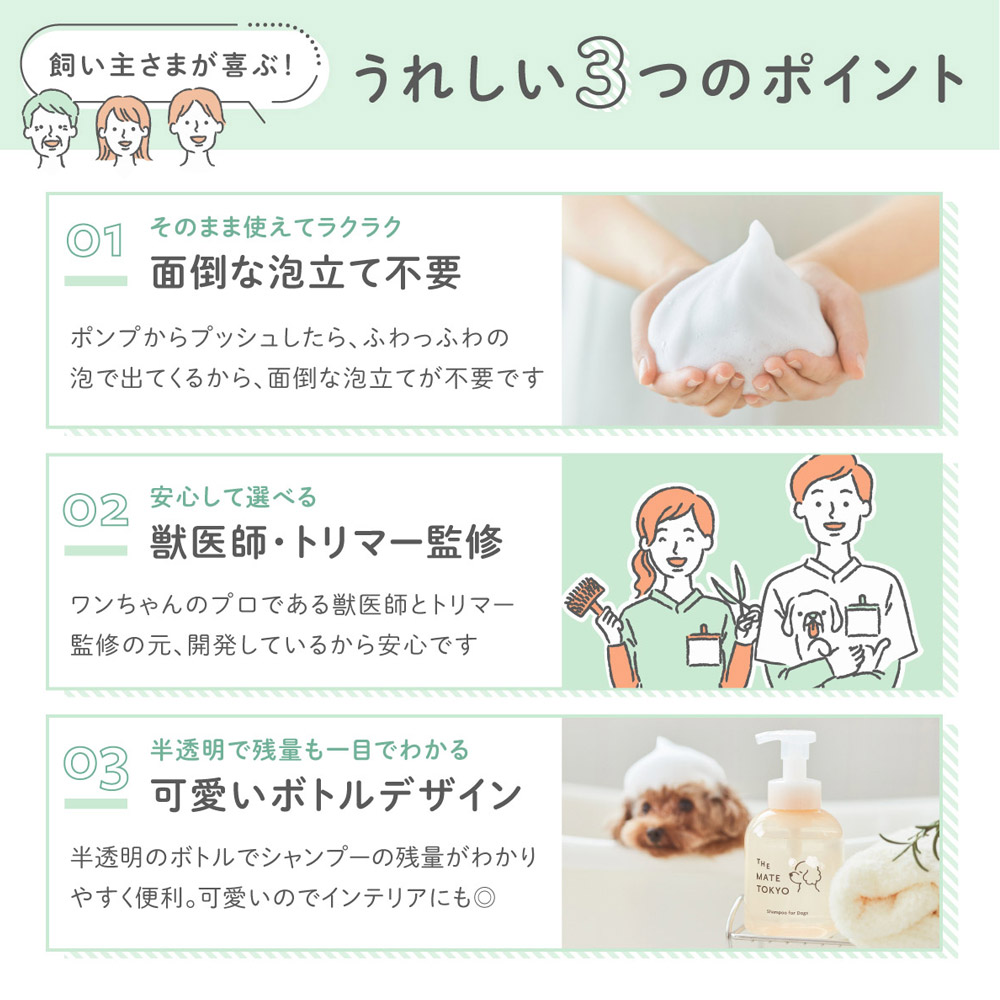 飼い主さまが喜ぶ!

うれしい3つのポイント

01
そのまま使えてラクラク
面倒な泡立て不要

ポンプからプッシュしたら、ふわっふわの泡で出てくるから、面倒な泡立てが不要です

02
安心して選べる
獣医師・トリマー監修

ワンちゃんのプロである獣医師とトリマー監修の元、開発しているから安心です

03
半透明で残量も一目でわかる
可愛いボトルデザイン

半透明のボトルでシャンプーの残量がわかりやすく便利。可愛いのでインテリアにも◎

THE MATE TOKYO
Shampoo for Dogs