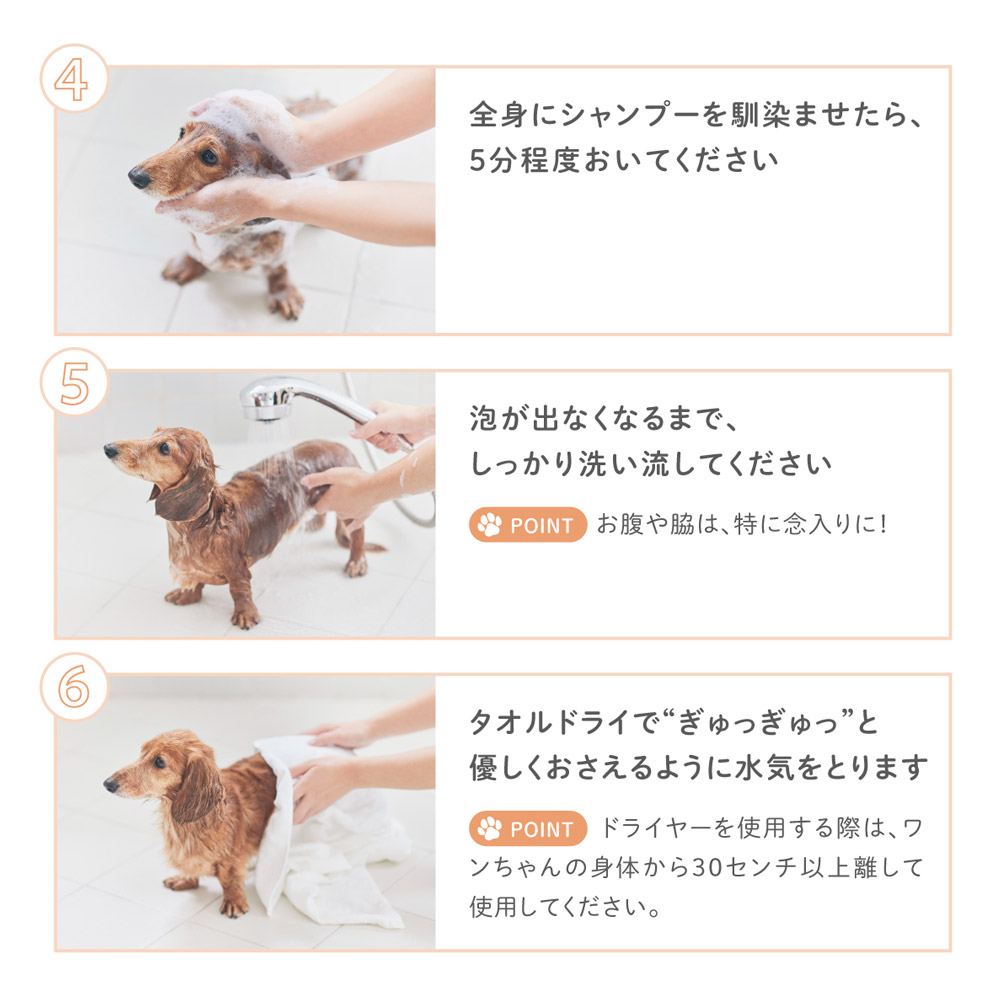 4

全身にシャンプーを馴染ませたら、5分程度おいてください

5

泡が出なくなるまで、しっかり洗い流してください

POINT お腹や脇は、特に念入りに!

6

タオルドライで“ぎゅっぎゅっ”と優しくおさえるように水気をとります

POINT ドライヤーを使用する際は、ワンちゃんの身体から30センチ以上離して使用してください。