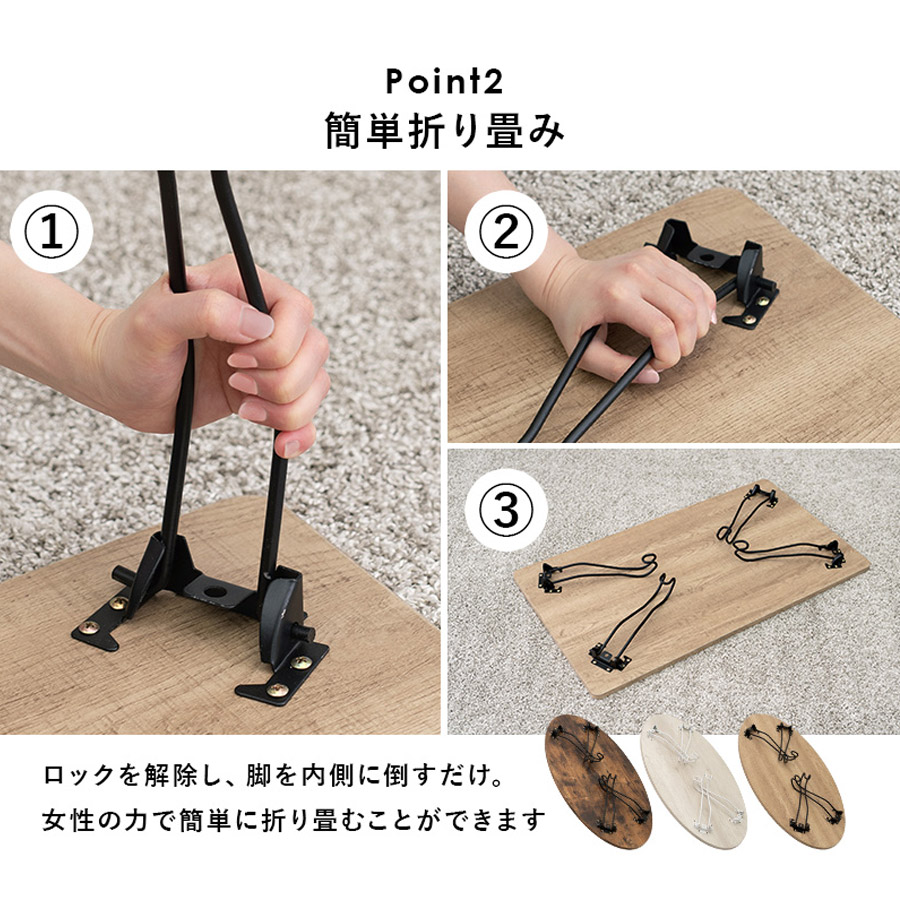 Point2
簡単折り畳み

①

②

③

ロックを解除し、脚を内側に倒すだけ。
女性の力で簡単に折り畳むことができます