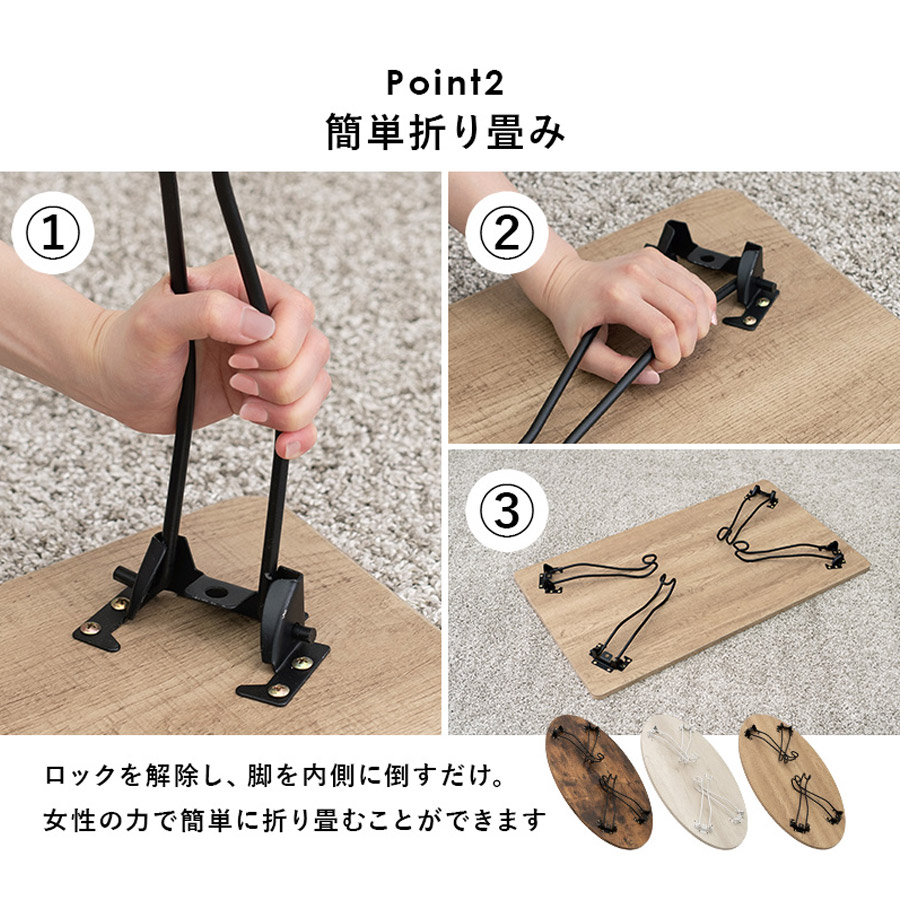 Point2
簡単折り畳み

①

②

③

ロックを解除し、脚を内側に倒すだけ。
女性の力で簡単に折り畳むことができます