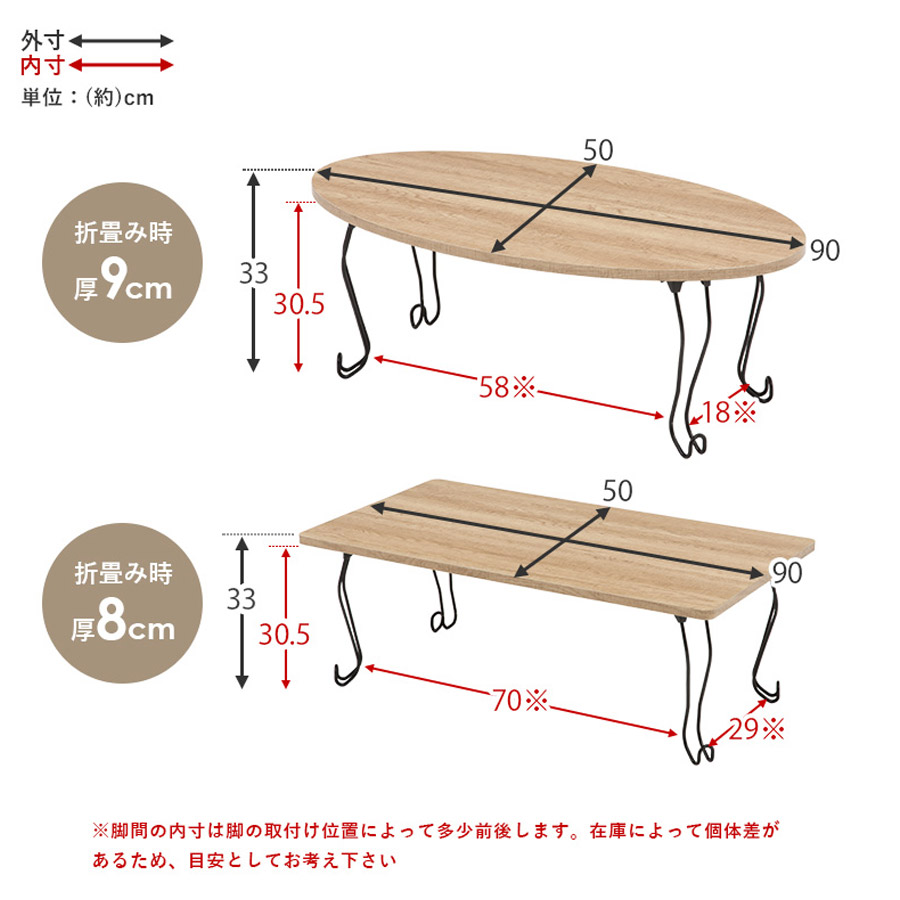 外寸
内寸
単位：(約)cm

折畳み時
厚9cm

50
90
33
30.5
58※
18※

折畳み時
厚8cm

50
90
33
30.5
70※
29※

※脚間の内寸は脚の取付け位置によって多少前後します。在庫によって個体差があるため、目安としてお考え下さい