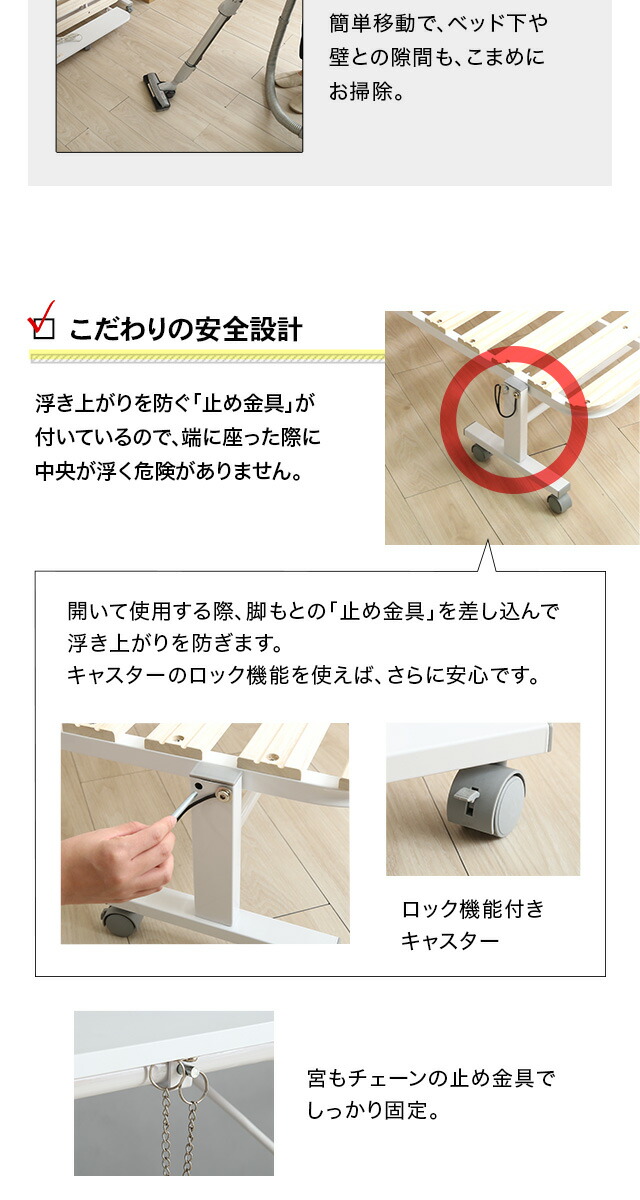 簡単移動で、ベッド下や壁との隙間も、こまめにお掃除。

こだわりの安全設計

浮き上がりを防ぐ「止め金具」が付いているので、端に座った際に中央が浮く危険がありません。

開いて使用する際、脚もとの「止め金具」を差し込んで浮き上がりを防ぎます。
キャスターのロック機能を使えば、さらに安心です。

ロック機能付きキャスター

宮もチェーンの止め金具でしっかり固定。