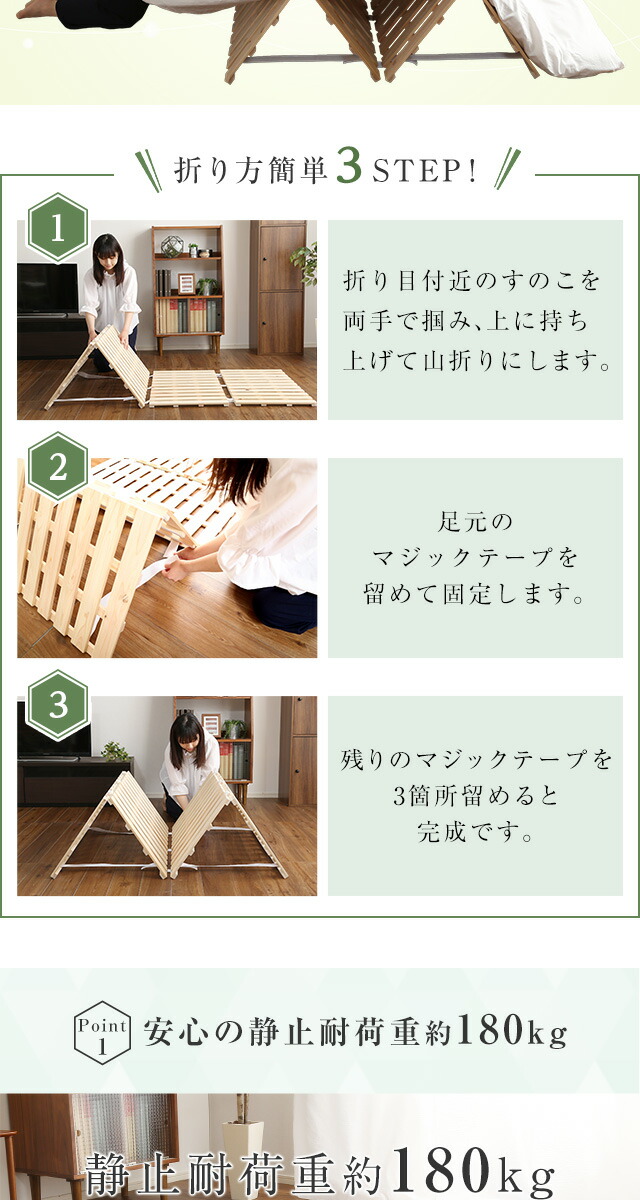 折り方簡単3STEP!

1

折り目付近のすのこを両手で掴み、上に持ち上げて山折りにします。

2

足元のマジックテープを留めて固定します。

3

残りのマジックテープを3箇所留めると完成です。

Point 1

安心の静止耐荷重約180kg

静止耐荷重約180kg