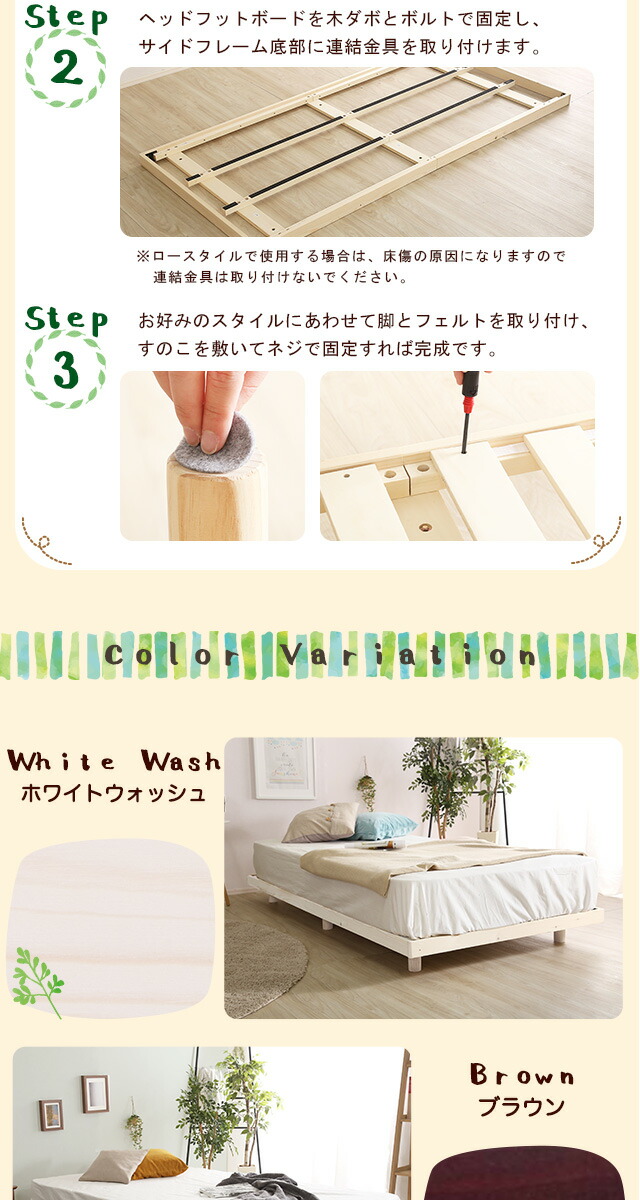 Step
2
ヘッドフットボードを木ダボとボルトで固定し、サイドフレーム底部に連結金具を取り付けます。

※ロースタイルで使用する場合は、床傷の原因になりますので連結金具は取り付けないでください。

Step
3
お好みのスタイルにあわせて脚とフェルトを取り付け、すのこを敷いてネジで固定すれば完成です。

Color Variation

White Wash
ホワイトウォッシュ

Brown
ブラウン