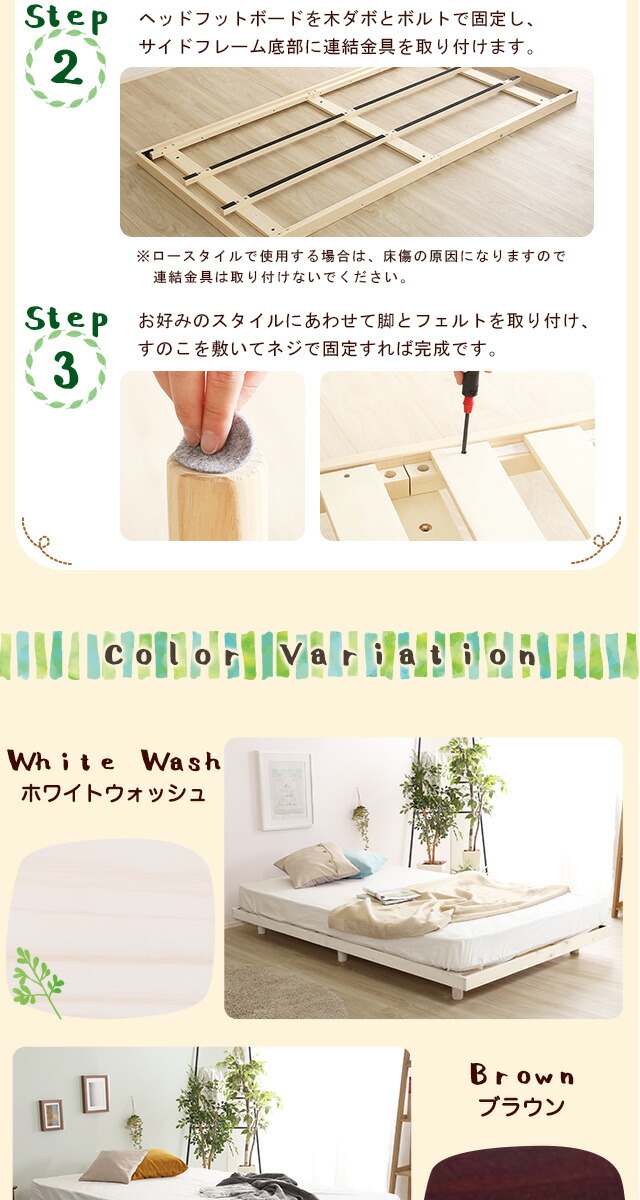 Step 2

ヘッドフットボードを木ダボとボルトで固定し、サイドフレーム底部に連結金具を取り付けます。

※ロースタイルで使用する場合は、床傷の原因になりますので連結金具は取り付けないでください。

Step 3

お好みのスタイルにあわせて脚とフェルトを取り付け、すのこを敷いてネジで固定すれば完成です。

Color Variation

White Wash
ホワイトウォッシュ

Brown
ブラウン