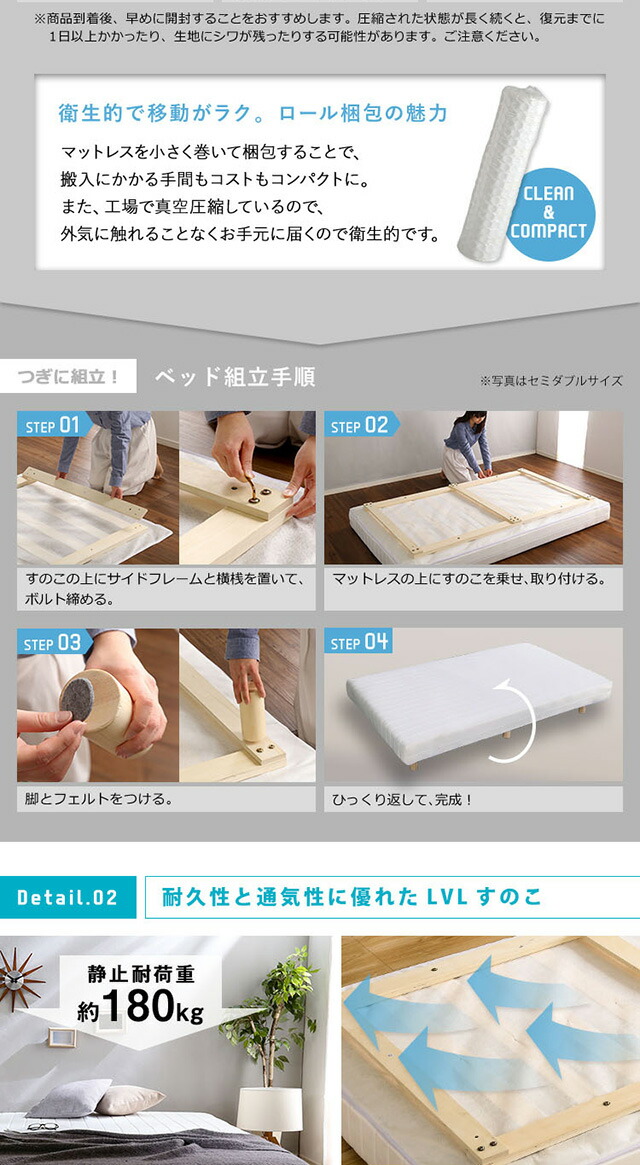 ※商品到着後、早めに開封することをおすすめします。圧縮された状態が長く続くと、復元までに1日以上かかったり、生地にシワが残ったりする可能性があります。ご注意ください。

衛生的で移動がラク。ロール梱包の魅力

マットレスを小さく巻いて梱包することで、搬入にかかる手間もコストもコンパクトに。また、工場で真空圧縮しているので、外気に触れることなくお手元に届くので衛生的です。

CLEAN & COMPACT

つぎに組立！ ベッド組立手順

※写真はセミダブルサイズ

STEP 01
すのこの上にサイドフレームと横桟を置いて、ボルト締める。

STEP 02
マットレスの上にすのこを乗せ、取り付ける。

STEP 03
脚とフェルトをつける。

STEP 04
ひっくり返して、完成！

Detail.02 耐久性と通気性に優れたLVLすのこ

静止耐荷重 約180kg