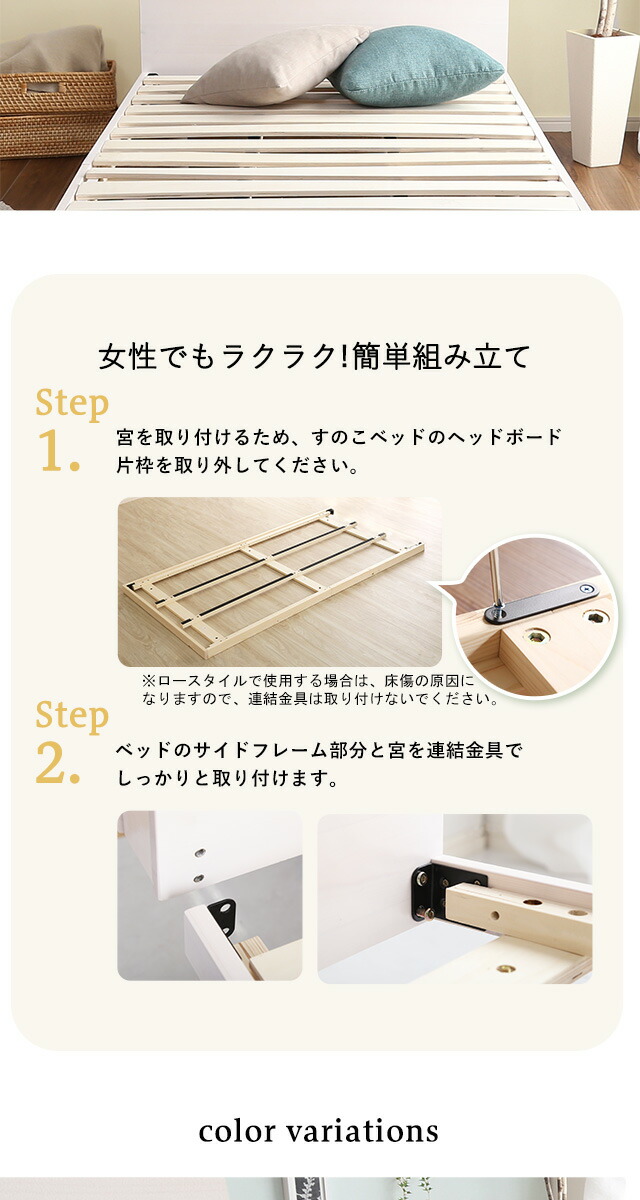 女性でもラクラク!簡単組み立て

Step
1.
宮を取り付けるため、すのこベッドのヘッドボード片枠を取り外してください。

※ロースタイルで使用する場合は、床傷の原因になりますので、連結金具は取り付けないでください。

Step
2.
ベッドのサイドフレーム部分と宮を連結金具でしっかりと取り付けます。

color variations