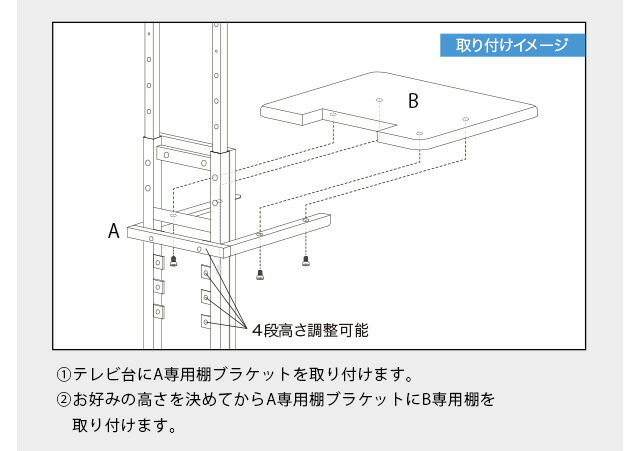 取り付けイメージ

B

A

4段高さ調整可能

①テレビ台にA専用棚ブラケットを取り付けます。

②お好みの高さを決めてからA専用棚ブラケットにB専用棚を取り付けます。