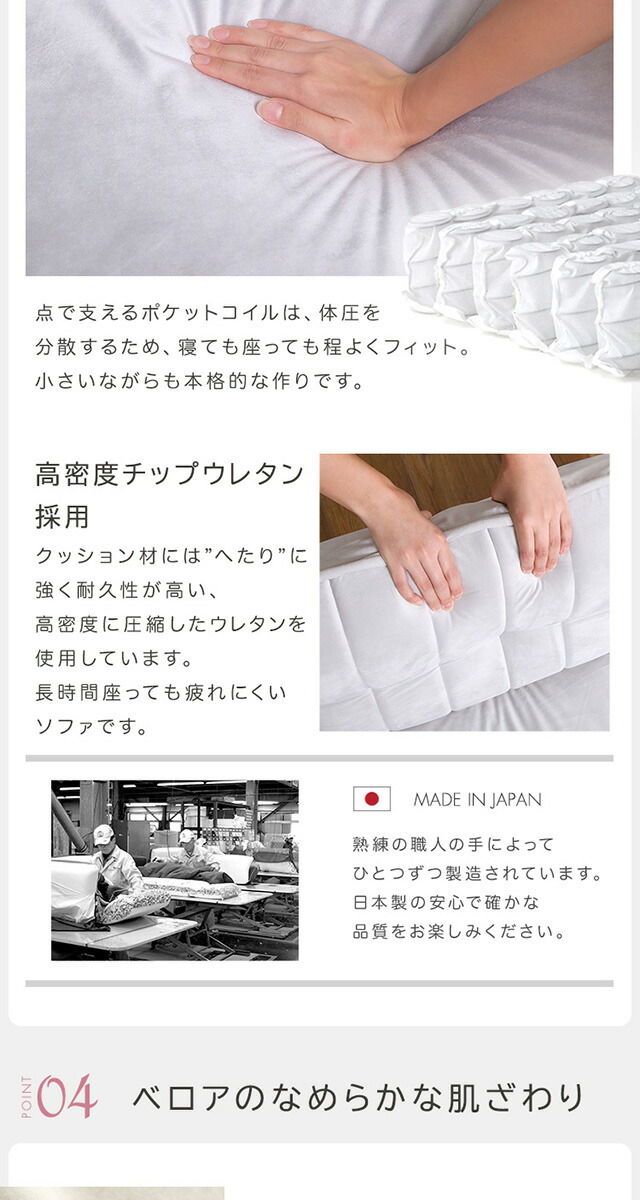 点で支えるポケットコイルは、体圧を分散するため、寝ても座っても程よくフィット。小さいながらも本格的な作りです。

高密度チップウレタン採用

クッション材には”へたり”に強く耐久性が高い、高密度に圧縮したウレタンを使用しています。長時間座っても疲れにくいソファです。

MADE IN JAPAN

熟練の職人の手によってひとつずつ製造されています。日本製の安心で確かな品質をお楽しみください。

POINT 04 ベロアのなめらかな肌ざわり