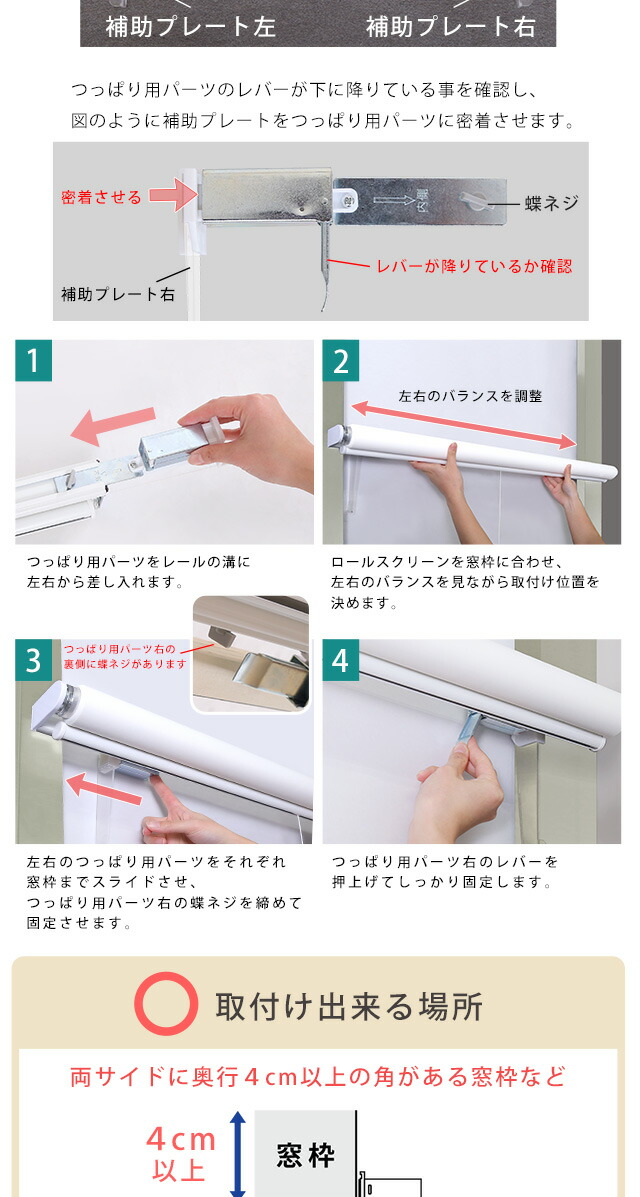 補助プレート左　補助プレート右

つっぱり用パーツのレバーが下に降りている事を確認し、図のように補助プレートをつっぱり用パーツに密着させます。

密着させる

蝶ネジ

レバーが降りているか確認

補助プレート右

1

つっぱり用パーツをレールの溝に左右から差し入れます。

2

左右のバランスを調整

ロールスクリーンを窓枠に合わせ、左右のバランスを見ながら取付け位置を決めます。

3

つっぱり用パーツ右の裏側に蝶ネジがあります

左右のつっぱり用パーツをそれぞれ窓枠までスライドさせ、つっぱり用パーツ右の蝶ネジを締めて固定させます。

4

つっぱり用パーツ右のレバーを押上げてしっかり固定します。

取付け出来る場所

両サイドに奥行4cm以上の角がある窓枠など

4cm以上

窓枠