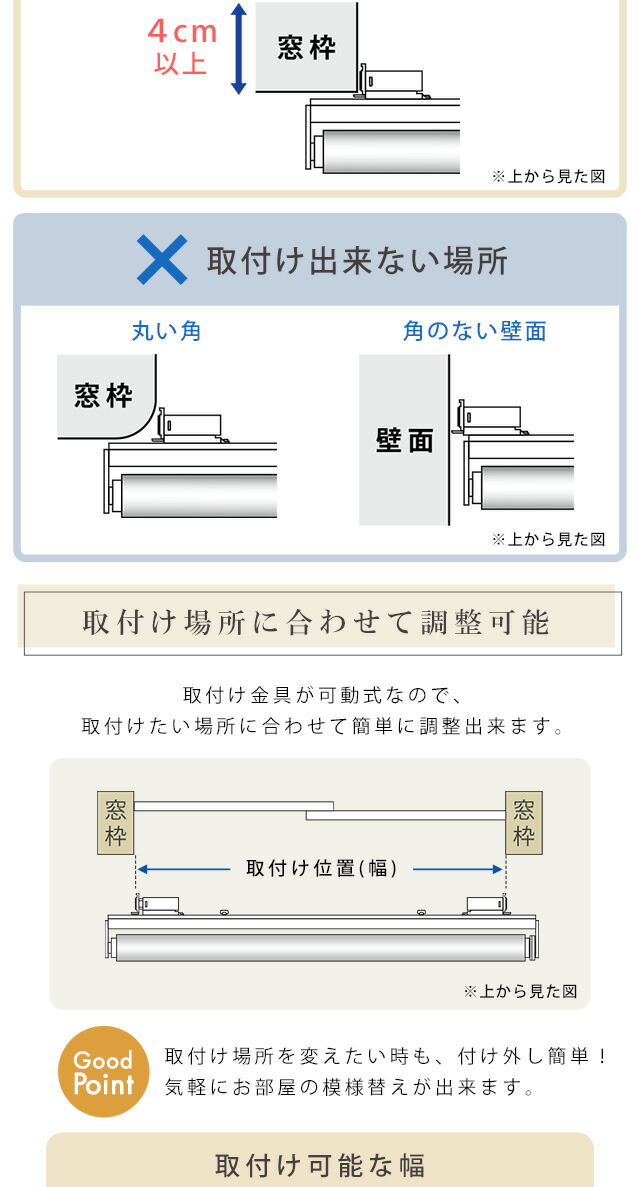 4cm
以上

窓枠

※上から見た図

取付け出来ない場所

丸い角

窓枠

角のない壁面

壁面

※上から見た図

取付け場所に合わせて調整可能

取付け金具が可動式なので、
取付けたい場所に合わせて簡単に調整出来ます。

窓枠

窓枠

取付け位置(幅)

※上から見た図

Good Point

取付け場所を変えたい時も、付け外し簡単！
気軽にお部屋の模様替えが出来ます。

取付け可能な幅