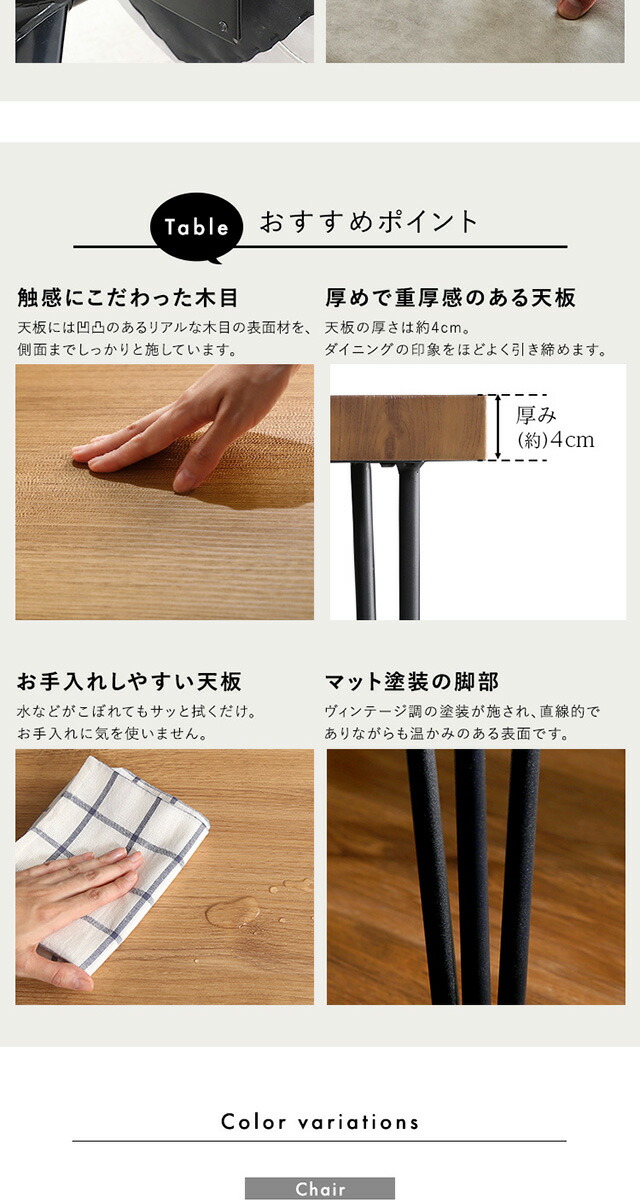 Table おすすめポイント

触感にこだわった木目

天板には凹凸のあるリアルな木目の表面材を、側面までしっかりと施しています。

厚めで重厚感のある天板

天板の厚さは約4cm。ダイニングの印象をほどよく引き締めます。

厚み
(約)4cm

お手入れしやすい天板

水などがこぼれてもサッと拭くだけ。お手入れに気を使いません。

マット塗装の脚部

ヴィンテージ調の塗装が施され、直線的でありながらも温かみのある表面です。

Color variations

Chair