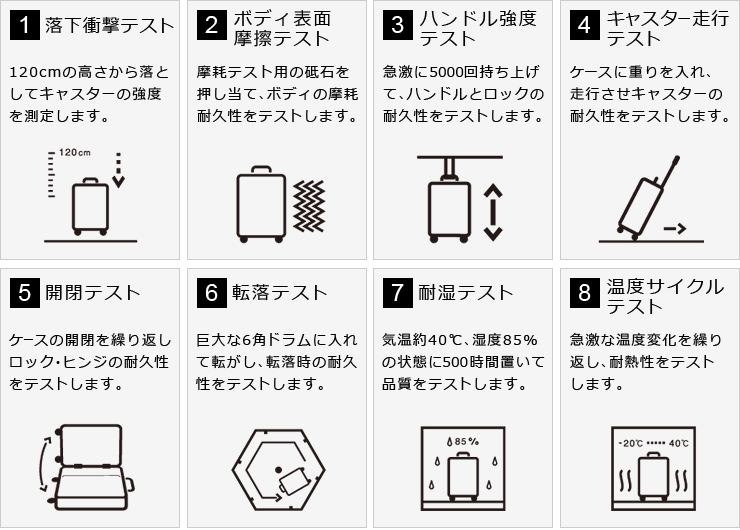 1 落下衝撃テスト

120cmの高さから落としてキャスターの強度を測定します。

120cm

2 ボディ表面摩擦テスト

摩耗テスト用の砥石を押し当て、ボディの摩耗耐久性をテストします。

3 ハンドル強度テスト

急激に5000回持ち上げて、ハンドルとロックの耐久性をテストします。

4 キャスター走行テスト

ケースに重りを入れ、走行させキャスターの耐久性をテストします。

5 開閉テスト

ケースの開閉を繰り返しロック・ヒンジの耐久性をテストします。

6 転落テスト

巨大な6角ドラムに入れて転がし、転落時の耐久性をテストします。

7 耐湿テスト

気温約40℃、湿度85%の状態に500時間置いて品質をテストします。

85%

8 温度サイクルテスト

急激な温度変化を繰り返し、耐熱性をテストします。

-20℃ ••••• 40℃