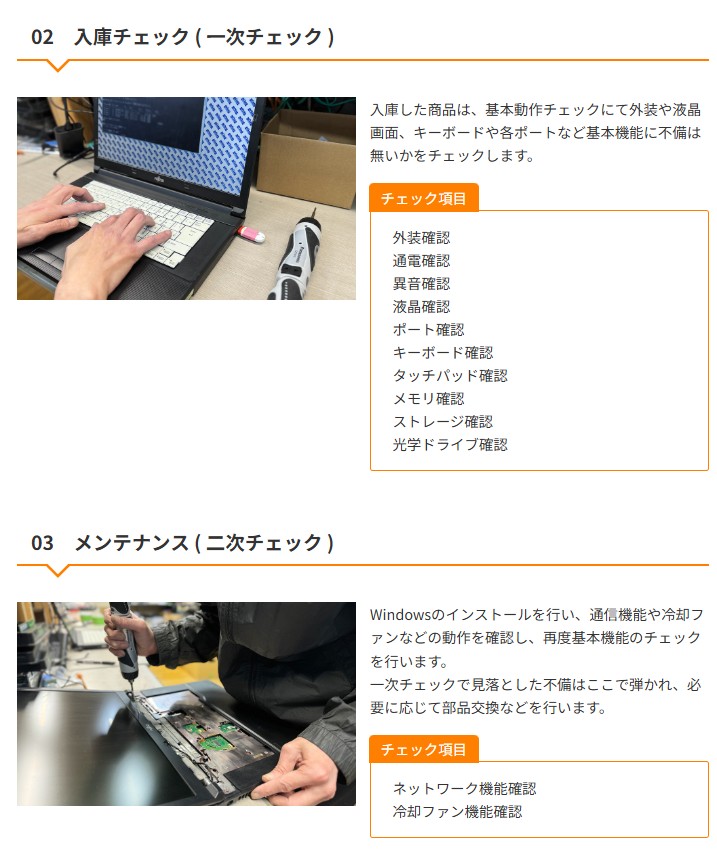 02　入庫チェック ( 一次チェック )

入庫した商品は、基本動作チェックにて外装や液晶画面、キーボードや各ポートなど基本機能に不備は無いかをチェックします。

チェック項目

外装確認
通電確認
異音確認
液晶確認
ポート確認
キーボード確認
タッチパッド確認
メモリ確認
ストレージ確認
光学ドライブ確認

03　メンテナンス ( 二次チェック )

Windowsのインストールを行い、通信機能や冷却ファンなどの動作を確認し、再度基本機能のチェックを行います。
一次チェックで見落とした不備はここで弾かれ、必要に応じて部品交換などを行います。

チェック項目

ネットワーク機能確認
冷却ファン機能確認