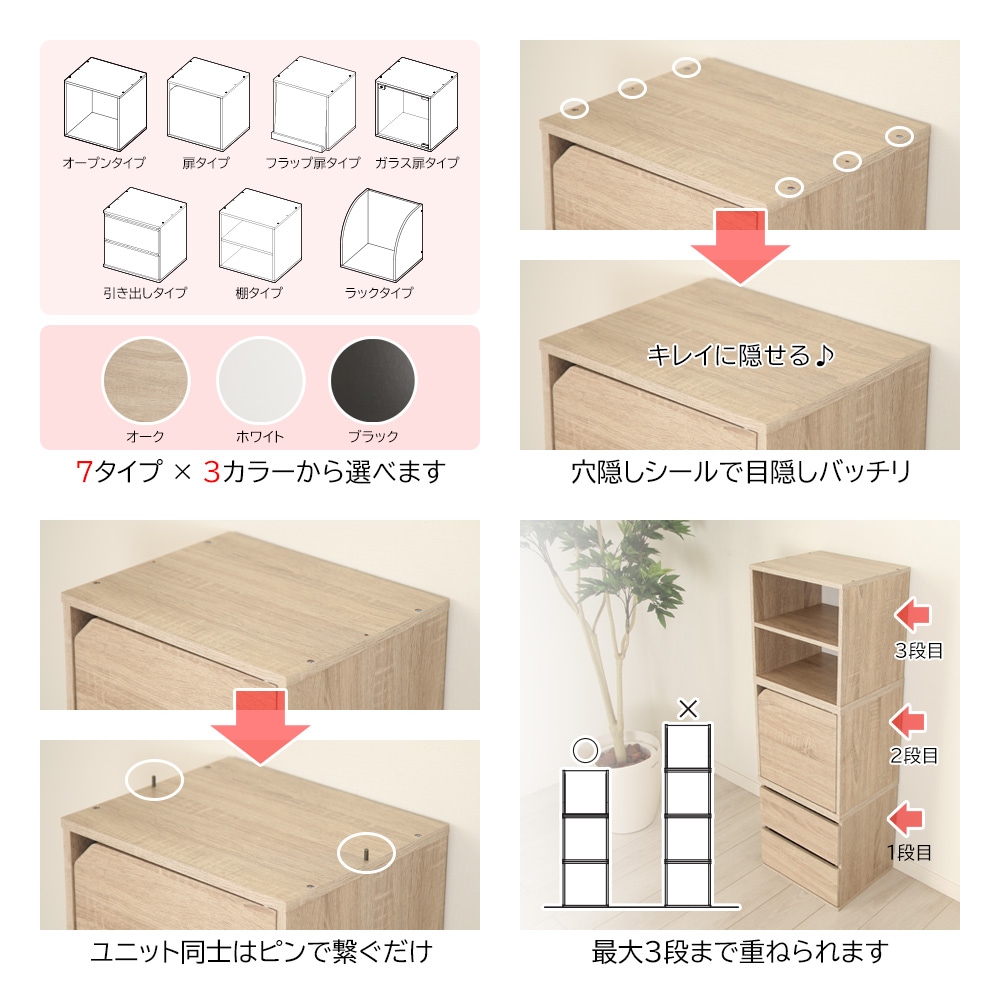 オープンタイプ
扉タイプ
フラップ扉タイプ
ガラス扉タイプ
引き出しタイプ
棚タイプ
ラックタイプ

オーク
ホワイト
ブラック

7タイプ × 3カラーから選べます

キレイに隠せる♪

穴隠しシールで目隠しバッチリ

ユニット同士はピンで繋ぐだけ

○
×

3段目
2段目
1段目

最大3段まで重ねられます