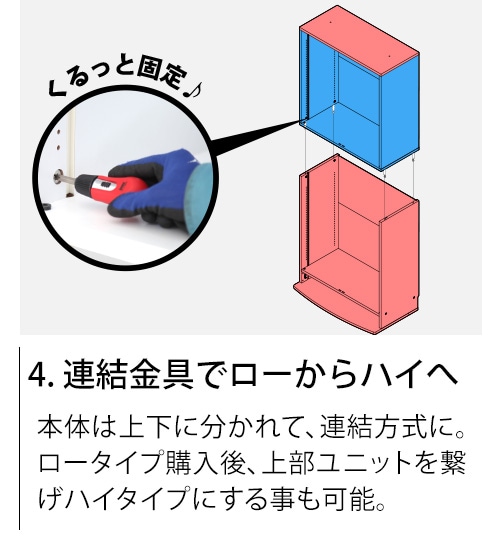 くるっと固定♪

4. 連結金具でローからハイへ

本体は上下に分かれて、連結方式に。ロータイプ購入後、上部ユニットを繋げハイタイプにする事も可能。