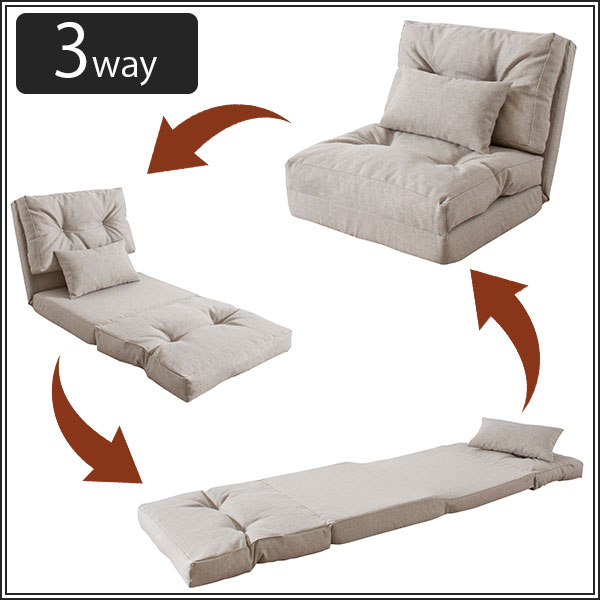 3way