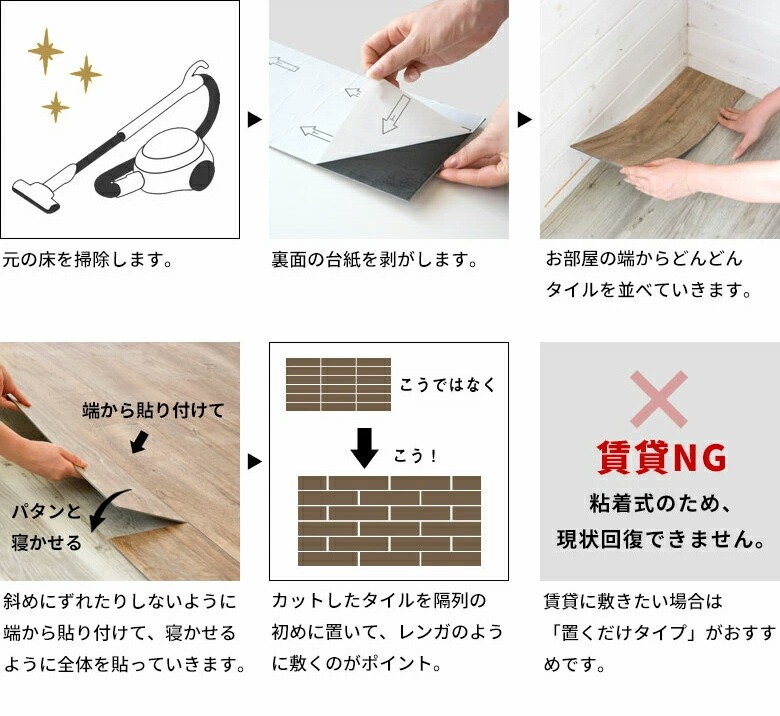 元の床を掃除します。

裏面の台紙を剥がします。

お部屋の端からどんどんタイルを並べていきます。

端から貼り付けて

パタンと寝かせる

斜めにずれたりしないように端から貼り付けて、寝かせるように全体を貼っていきます。

こうではなく

こう！

カットしたタイルを隔列の初めに置いて、レンガのように敷くのがポイント。

賃貸NG

粘着式のため、現状回復できません。

賃貸に敷きたい場合は「置くだけタイプ」がおすすめです。