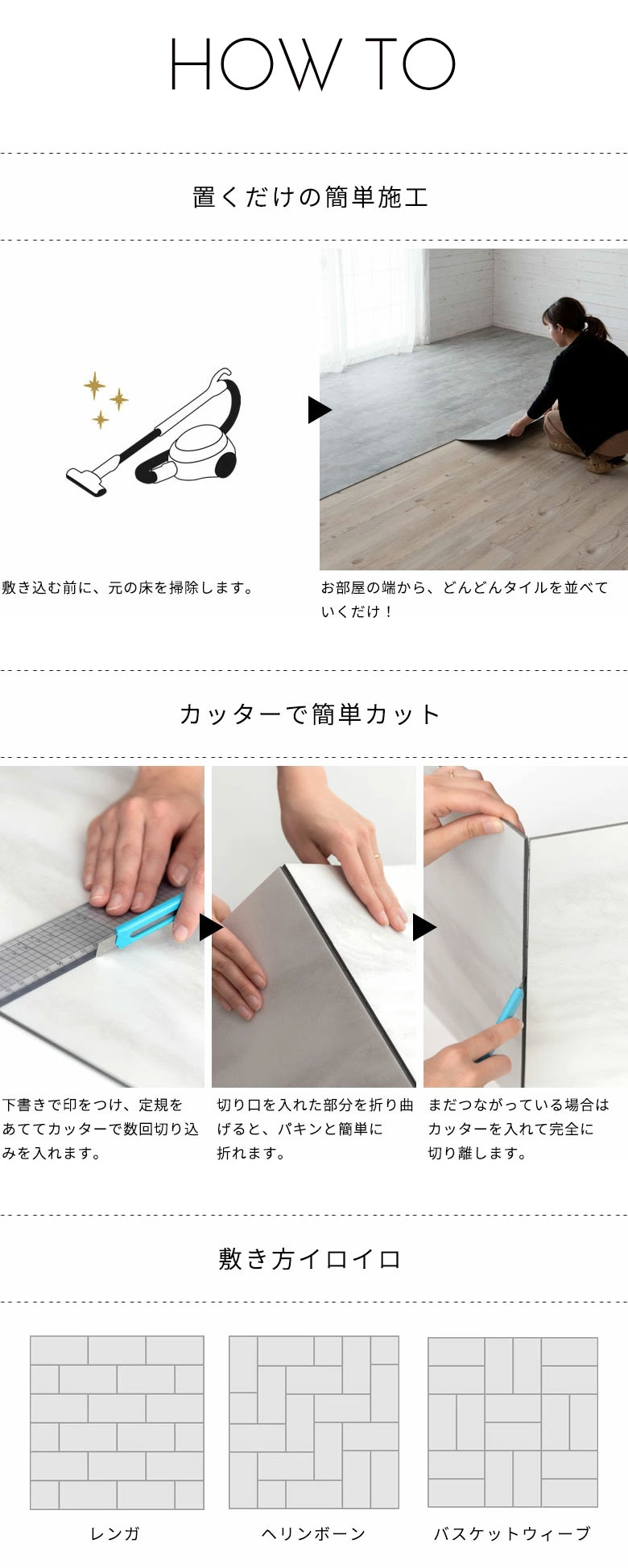 HOW TO

置くだけの簡単施工

敷き込む前に、元の床を掃除します。

お部屋の端から、どんどんタイルを並べていくだけ！

カッターで簡単カット

下書きで印をつけ、定規をあててカッターで数回切り込みを入れます。

切り口を入れた部分を折り曲げると、パキンと簡単に折れます。

まだつながっている場合はカッターを入れて完全に切り離します。

敷き方イロイロ

レンガ

ヘリンボーン

バスケットウィーブ