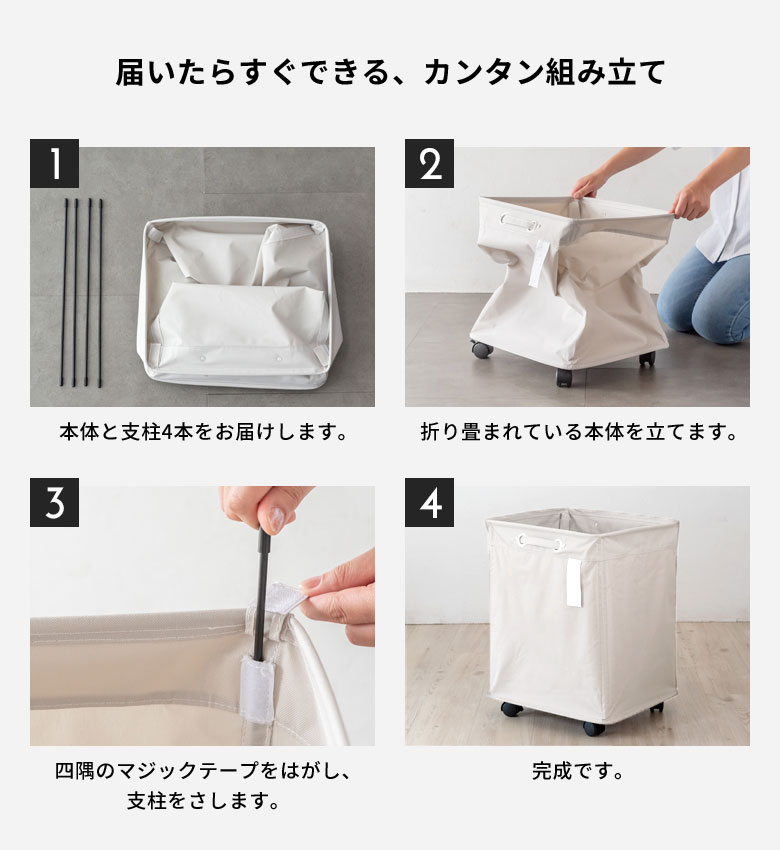 届いたらすぐできる、カンタン組み立て

1

本体と支柱4本をお届けします。

2

折り畳まれている本体を立てます。

3

四隅のマジックテープをはがし、支柱をさします。

4

完成です。