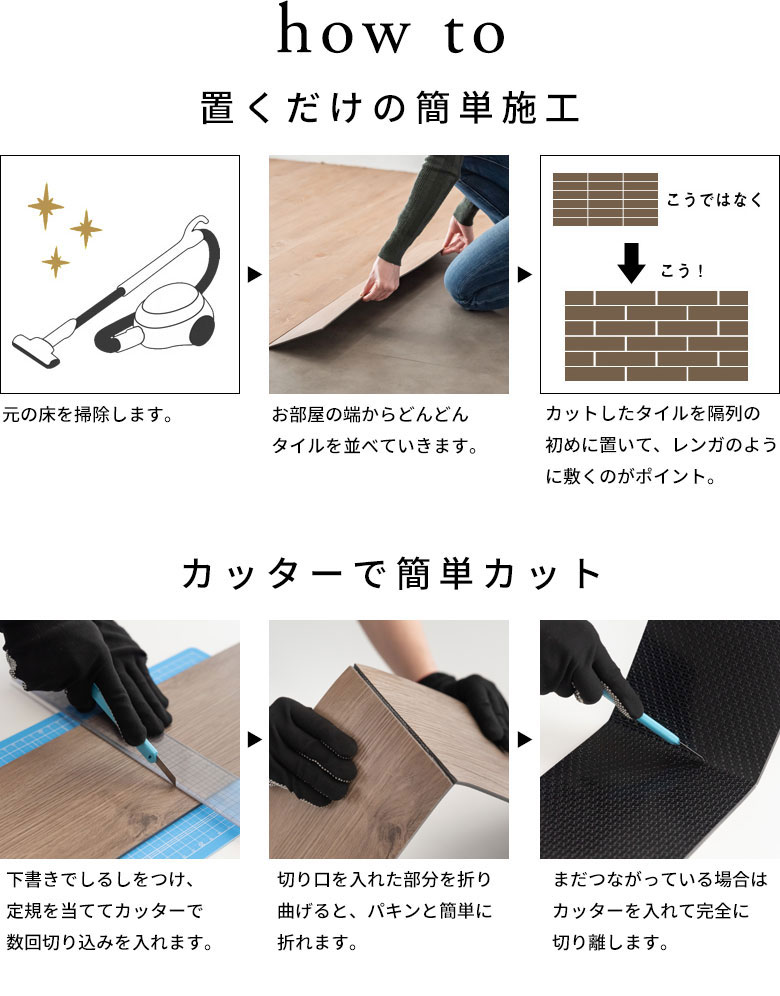 how to

置くだけの簡単施工

こうではなく

こう！

元の床を掃除します。

お部屋の端からどんどんタイルを並べていきます。

カットしたタイルを隔列の初めに置いて、レンガのように敷くのがポイント。

カッターで簡単カット

下書きでしるしをつけ、定規を当ててカッターで数回切り込みを入れます。

切り口を入れた部分を折り曲げると、パキンと簡単に折れます。

まだつながっている場合はカッターを入れて完全に切り離します。