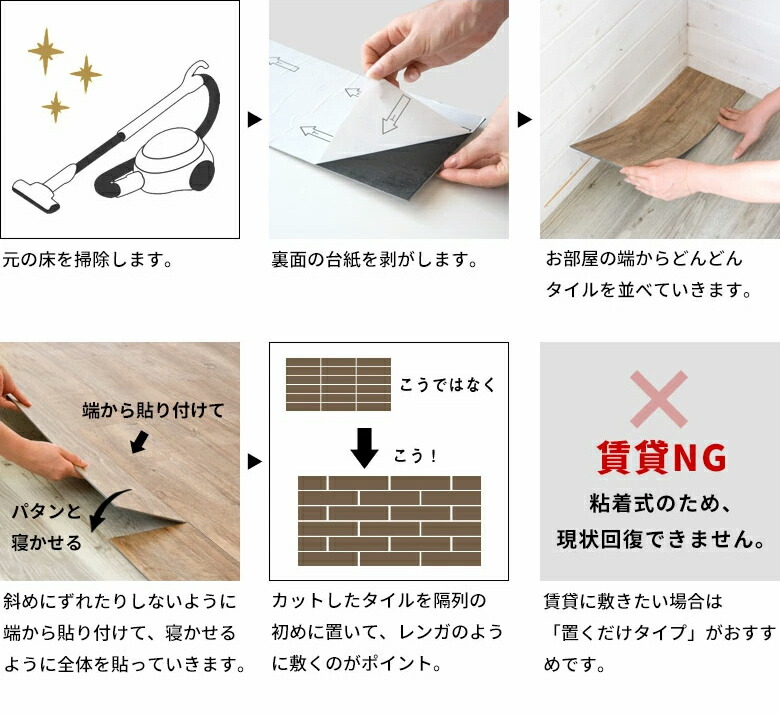 元の床を掃除します。

裏面の台紙を剥がします。

お部屋の端からどんどんタイルを並べていきます。

端から貼り付けて

パタンと寝かせる

斜めにずれたりしないように端から貼り付けて、寝かせるように全体を貼っていきます。

こうではなく

こう！

カットしたタイルを隔列の初めに置いて、レンガのように敷くのがポイント。

賃貸NG

粘着式のため、現状回復できません。

賃貸に敷きたい場合は「置くだけタイプ」がおすすめです。