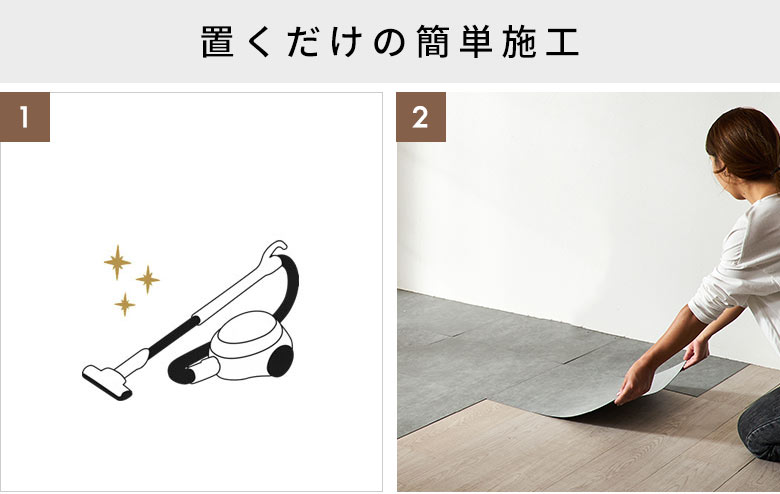 置くだけの簡単施工

1

2