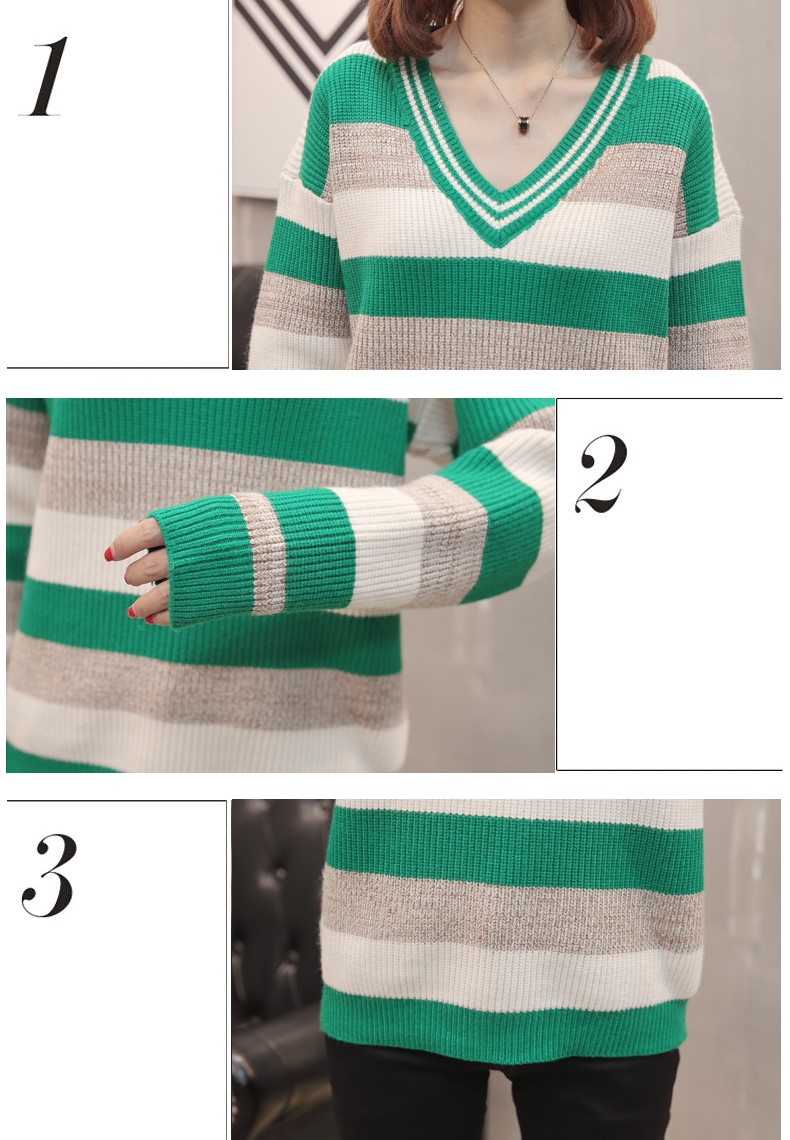 1

2

3