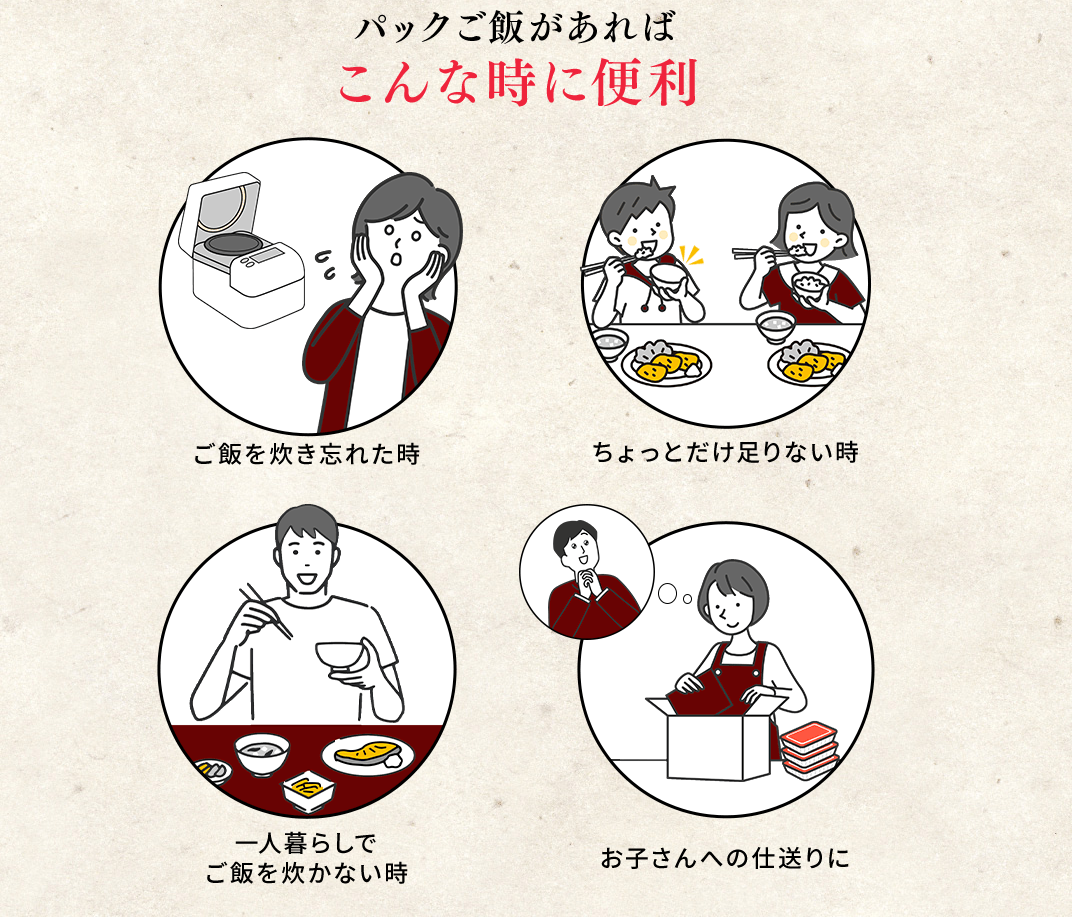 パックご飯があれば
こんな時に便利

ご飯を炊き忘れた時

ちょっとだけ足りない時

一人暮らしで
ご飯を炊かない時

お子さんへの仕送りに